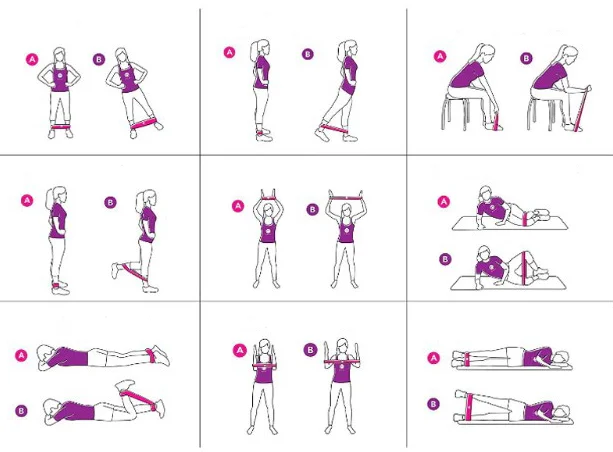 A B

A B

A B

A B

A B

A

B

A

B

A B

A

B