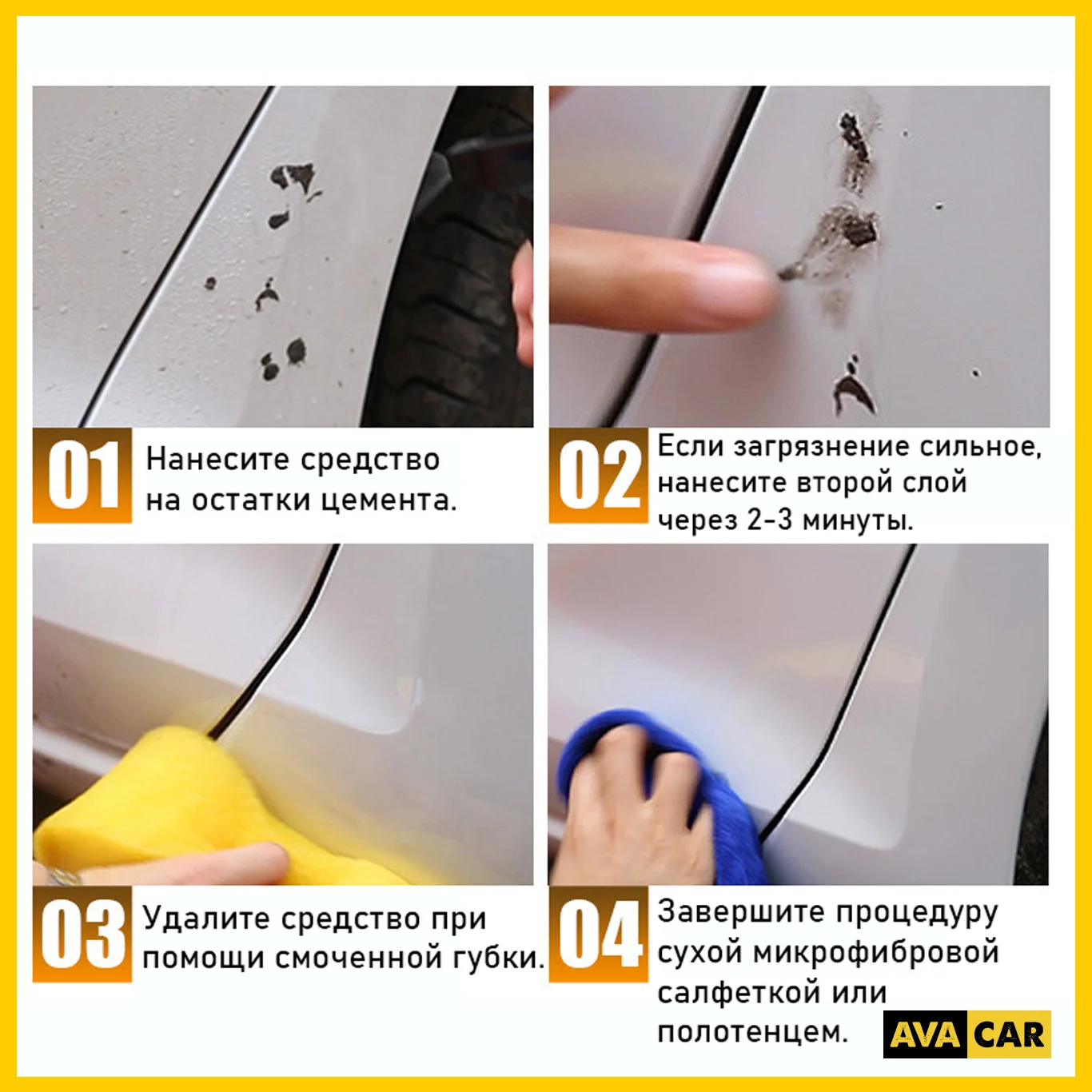 01 Нанесите средство на остатки цемента.

02 Если загрязнение сильное, нанесите второй слой через 2-3 минуты.

03 Удалите средство при помощи смоченной губки.

04 Завершите процедуру сухой микрофибровой салфеткой или полотенцем.

AVA CAR