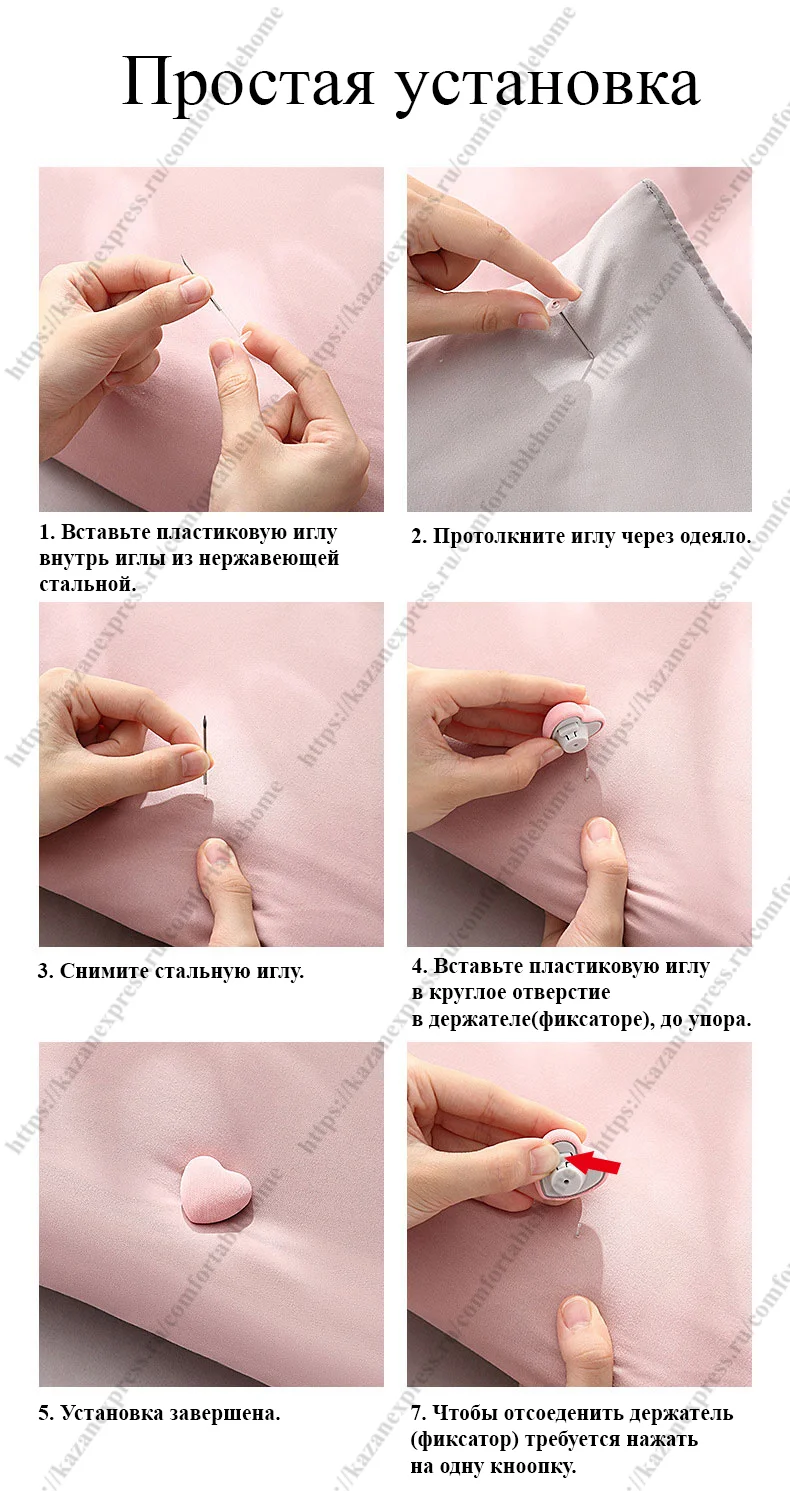 Простая установка

1. Вставьте пластиковую иглу внутрь иглы из нержавеющей стальной.

2. Протолкните иглу через одеяло.

3. Снимите стальную иглу.

4. Вставьте пластиковую иглу в круглое отверстие в держателе(фиксаторе), до упора.

5. Установка завершена.

7. Чтобы отсоеденить держатель (фиксатор) требуется нажать на одну кноопку.

https://kazanexpress.ru/comfortablehome