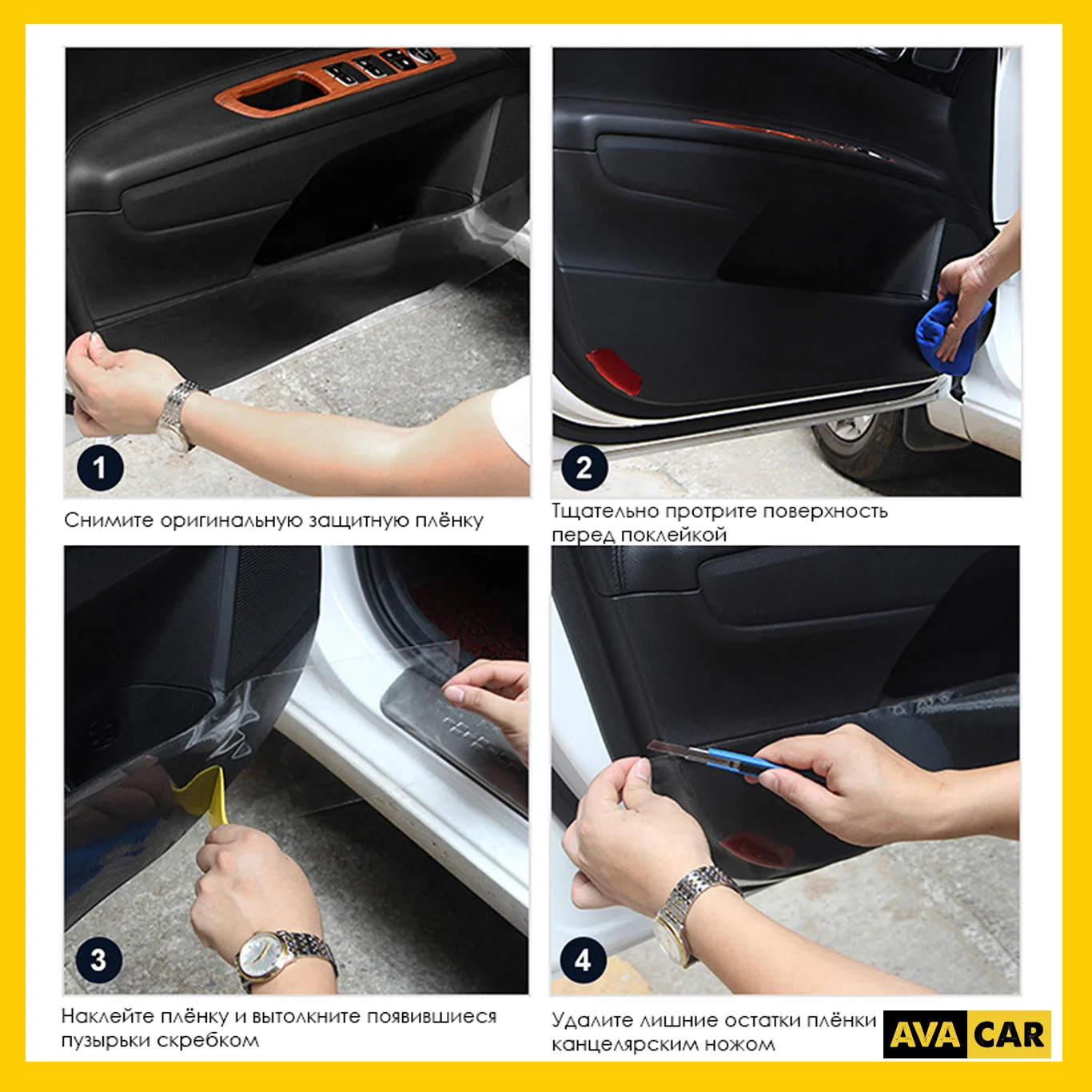 1

Снимите оригинальную защитную плёнку

2

Тщательно протрите поверхность перед поклейкой

3

Наклейте плёнку и вытолкните появившиеся пузырьки скребком

4

Удалите лишние остатки плёнки канцелярским ножом

AVA CAR