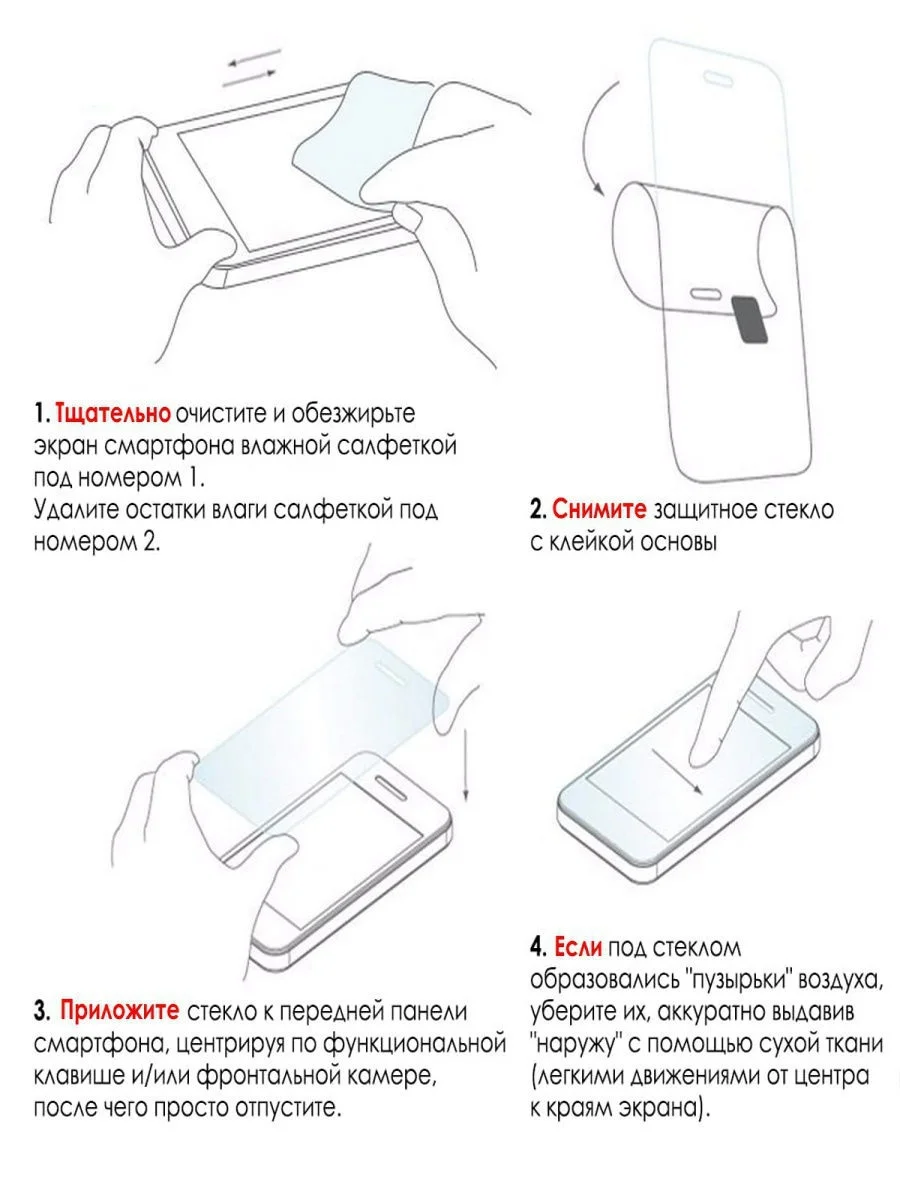 1. Тщательно очистите и обезжирьте экран смартфона влажной салфеткой под номером 1.
Удалите остатки влаги салфеткой под номером 2.

2. Снимите защитное стекло с клейкой основы

3. Приложите стекло к передней панели смартфона, центрируя по функциональной клавише и/или фронтальной камере, после чего просто отпустите.

4. Если под стеклом образовались "пузырьки" воздуха, уберите их, аккуратно выдавив "наружу" с помощью сухой ткани (легкими движениями от центра к краям экрана).