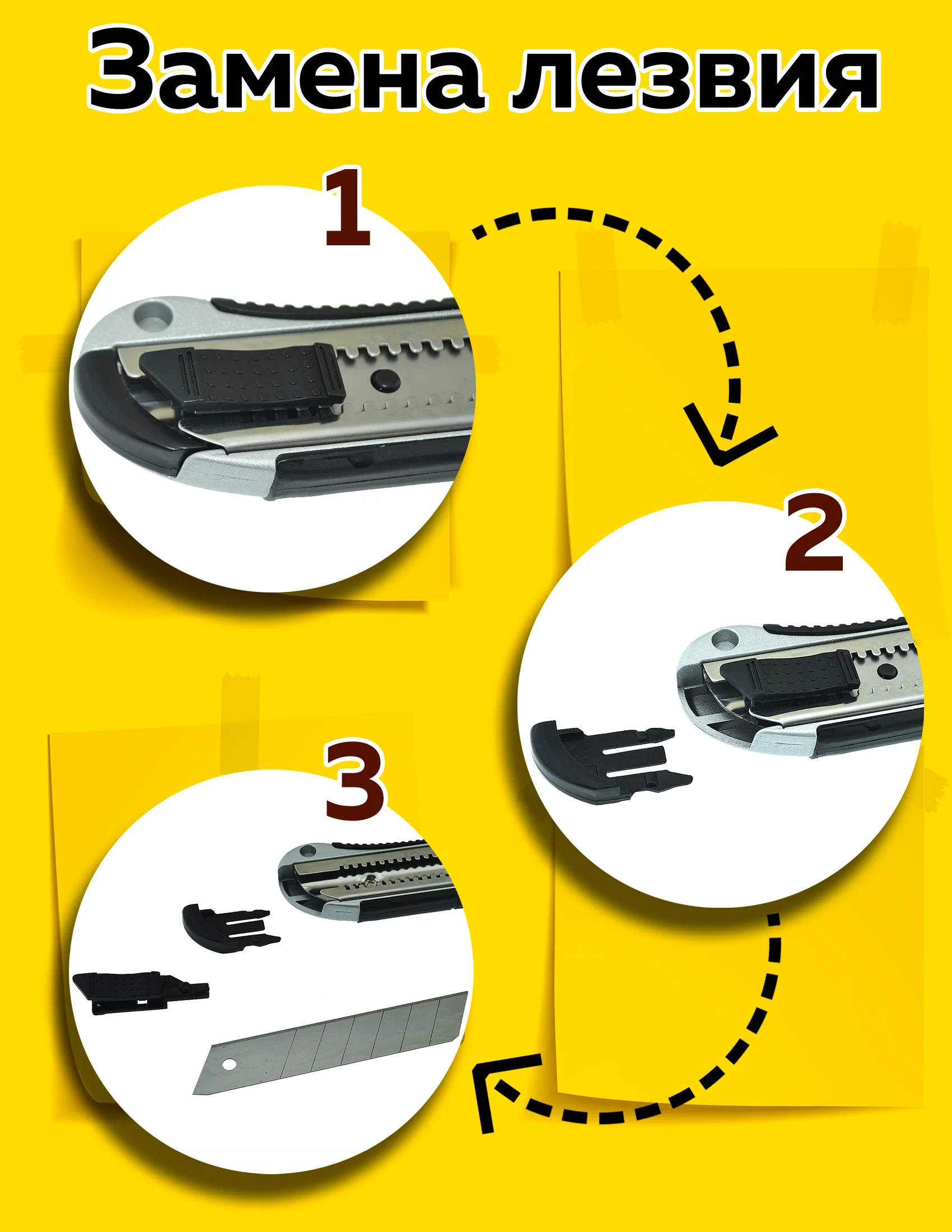 Замена лезвия

1

2

3