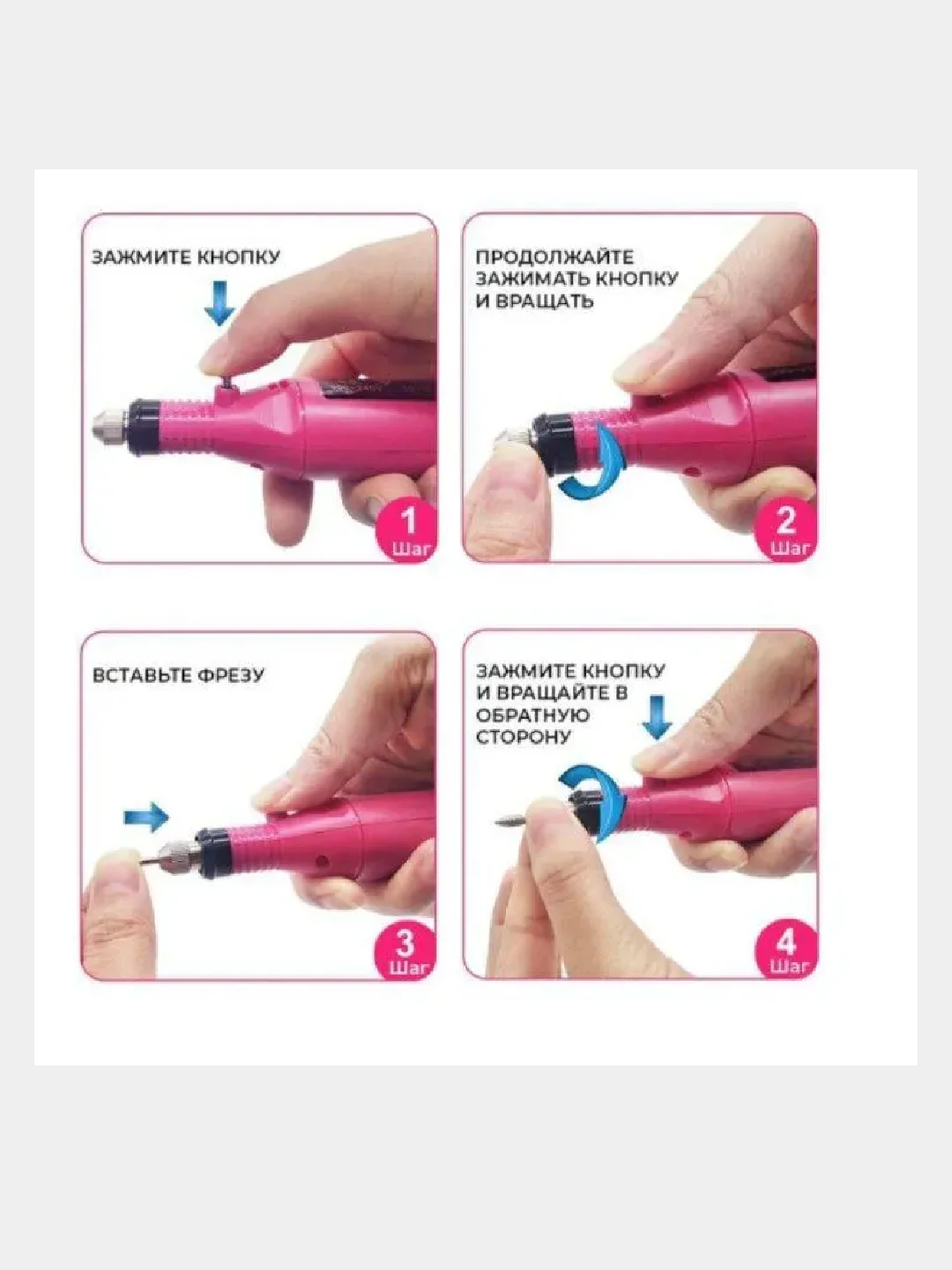 ЗАЖМИТЕ КНОПКУ

1 Шаг

ПРОДОЛЖАЙТЕ ЗАЖИМАТЬ КНОПКУ И ВРАЩАТЬ

2 Шаг

ВСТАВЬТЕ ФРЕЗУ

3 Шаг

ЗАЖМИТЕ КНОПКУ И ВРАЩАЙТЕ В ОБРАТНУЮ СТОРОНУ

4 Шаг