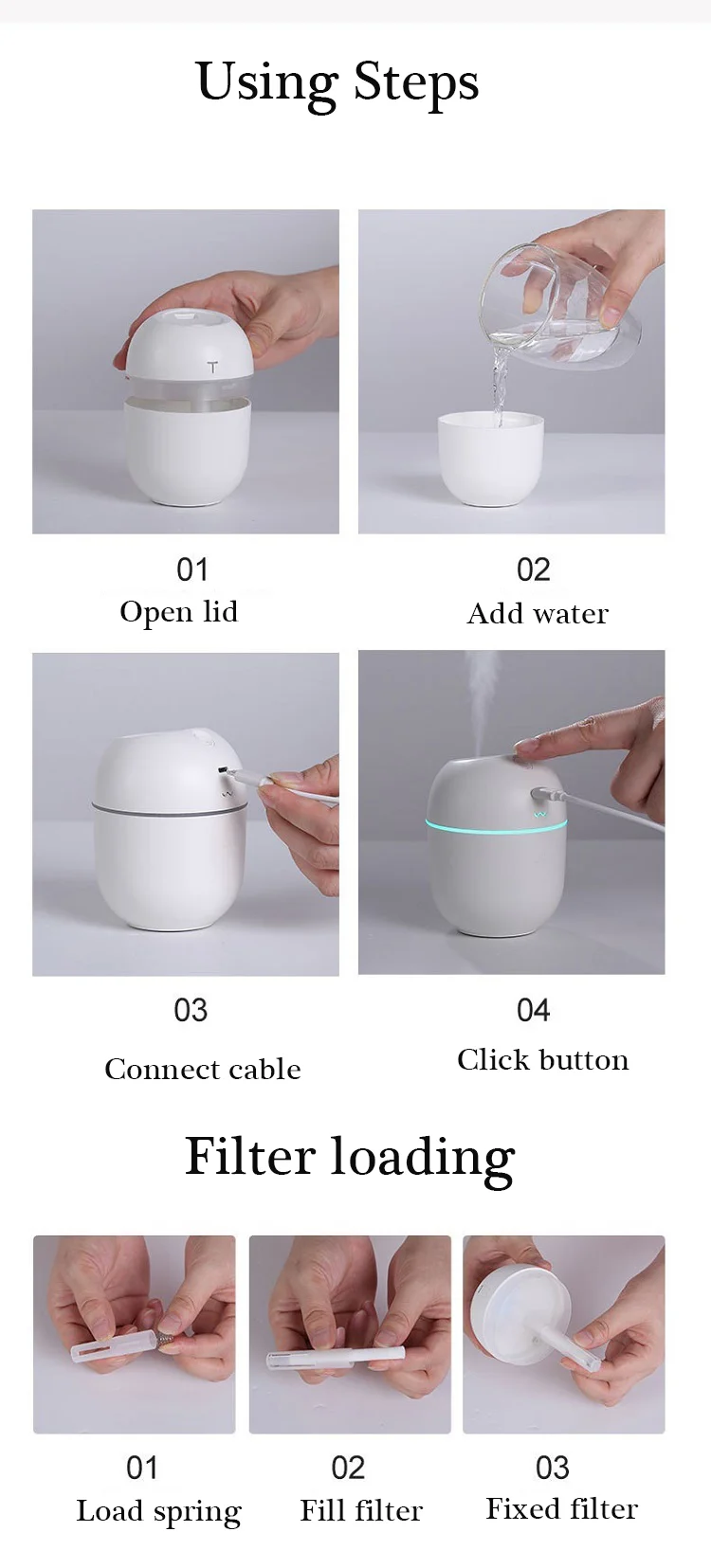 Using Steps

01
Open lid

02
Add water

03
Connect cable

04
Click button

Filter loading

01
Load spring

02
Fill filter

03
Fixed filter