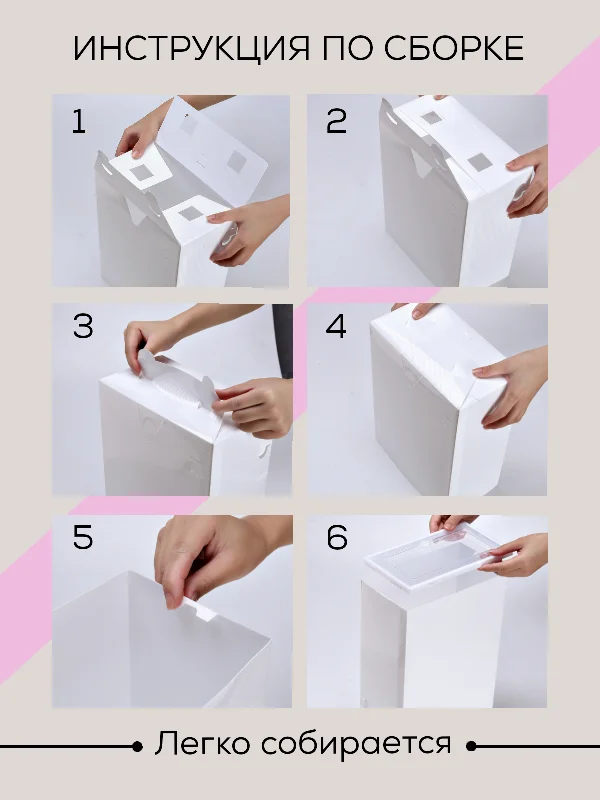 ИНСТРУКЦИЯ ПО СБОРКЕ

1

2

3

4

5

6

Легко собирается