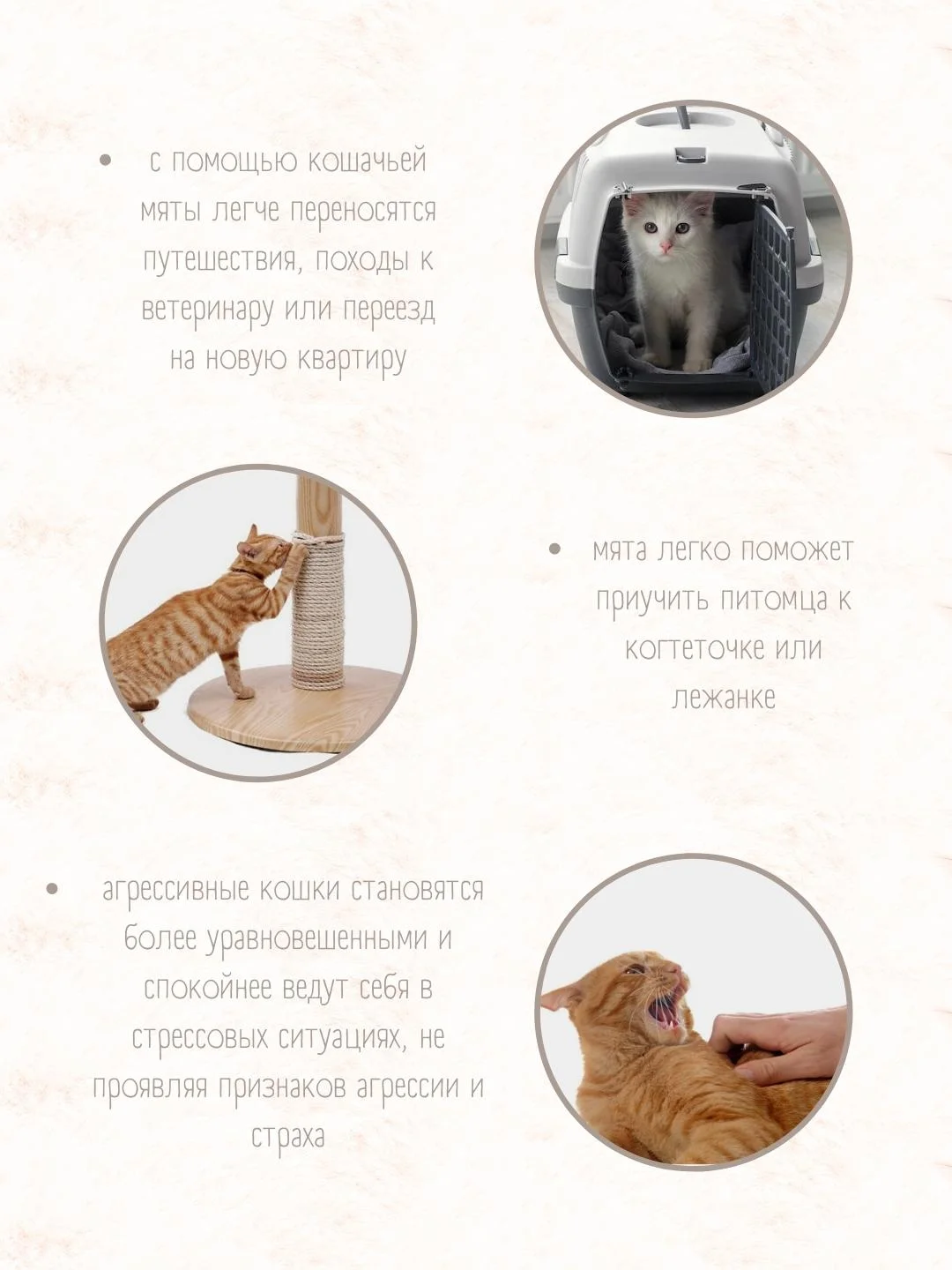 • с помощью кошачьей мяты легче переносятся путешествия, походы к ветеринару или переезд на новую квартиру

• мята легко поможет приучить питомца к когтеточке или лежанке

• агрессивные кошки становятся более уравновешенными и спокойнее ведут себя в стрессовых ситуациях, не проявляя признаков агрессии и страха