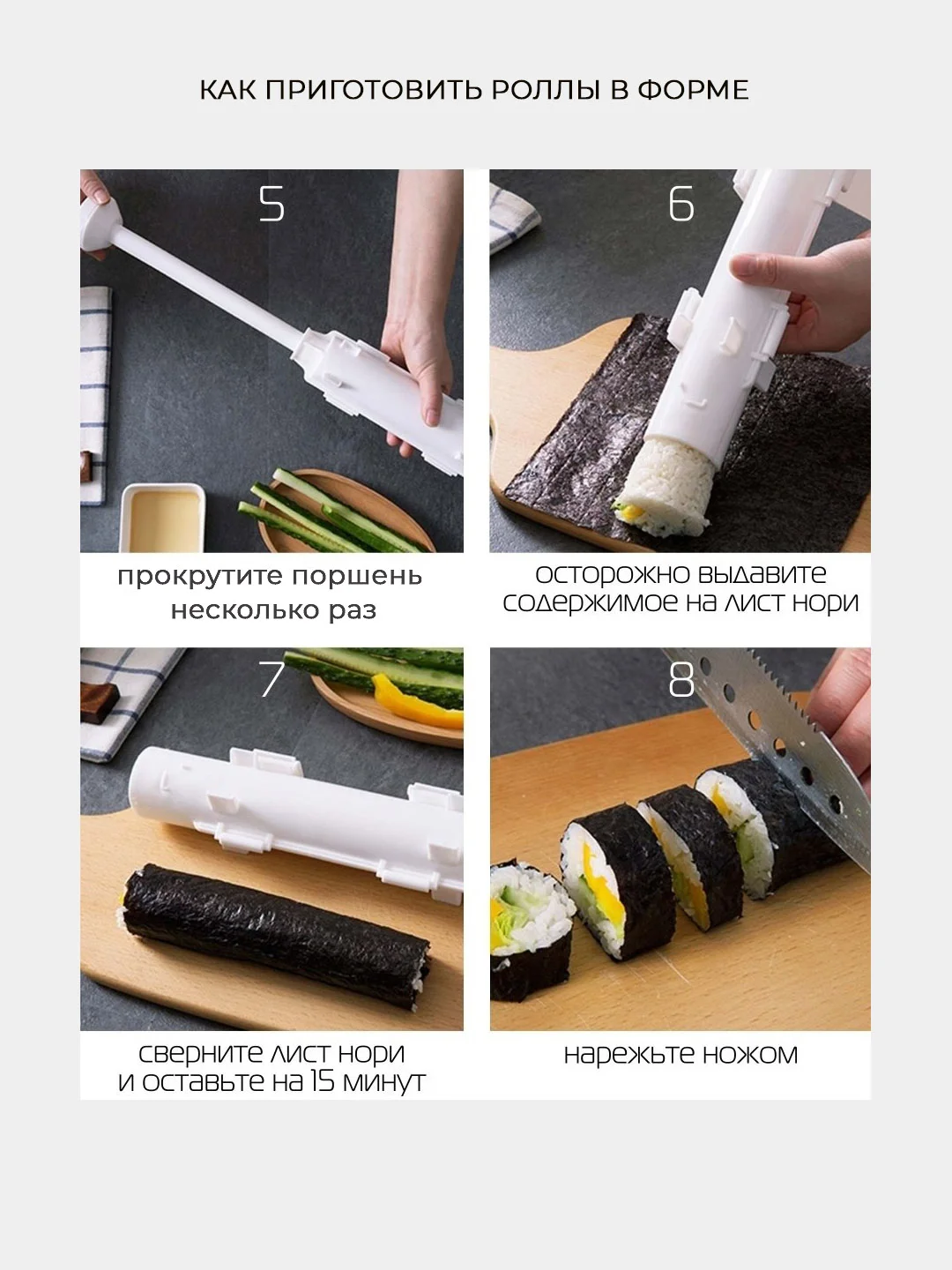 КАК ПРИГОТОВИТЬ РОЛЛЫ В ФОРМЕ

5

прокрутите поршень несколько раз

6

осторожно выдавите содержимое на лист нори

7

сверните лист нори и оставьте на 15 минут

8

нарежьте ножом