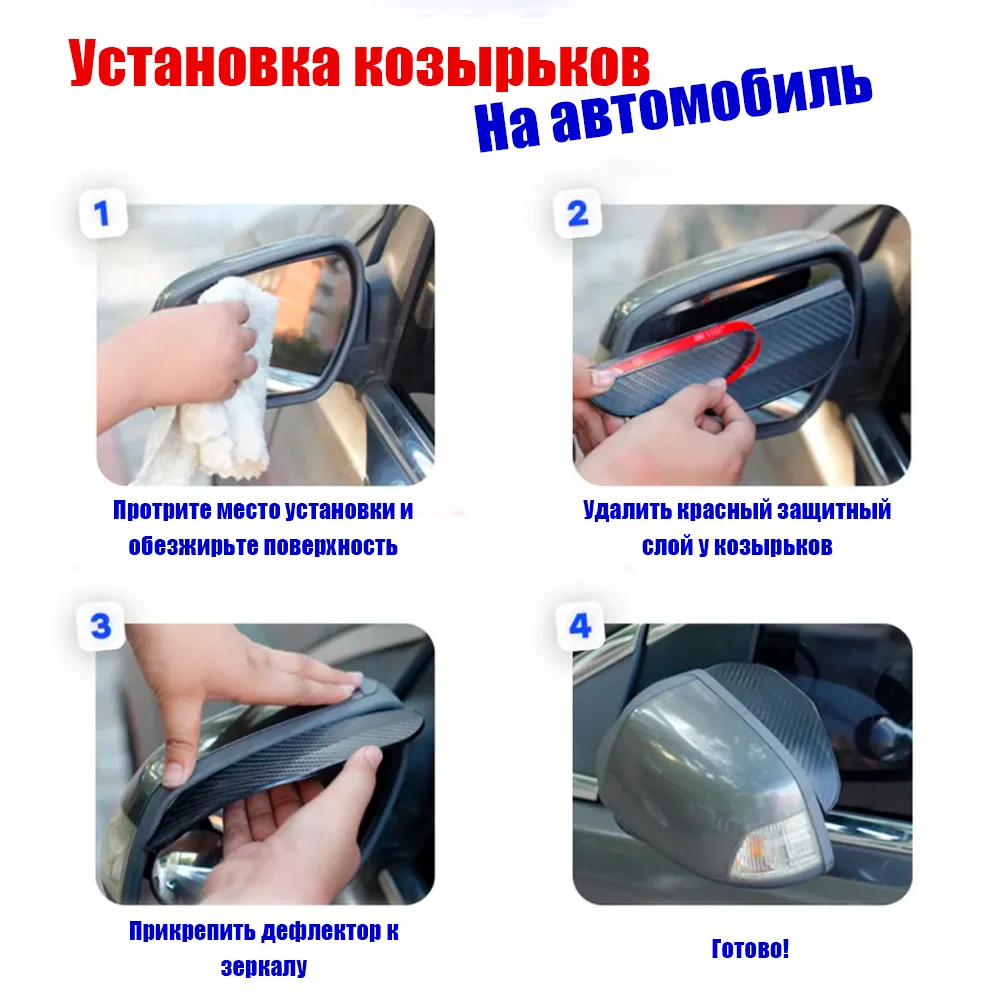 Установка козырьков
На автомобиль

1

Протрите место установки и обезжирьте поверхность

2

Удалить красный защитный слой у козырьков

3

Прикрепить дефлектор к зеркалу

4

Готово!