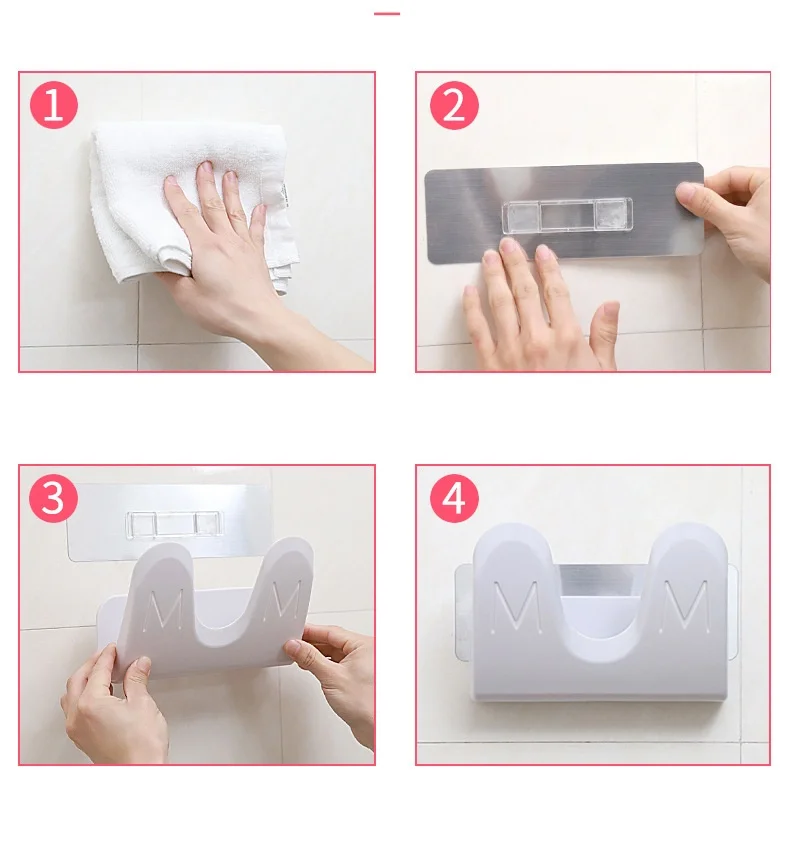 1

2

3

M M

4

M M