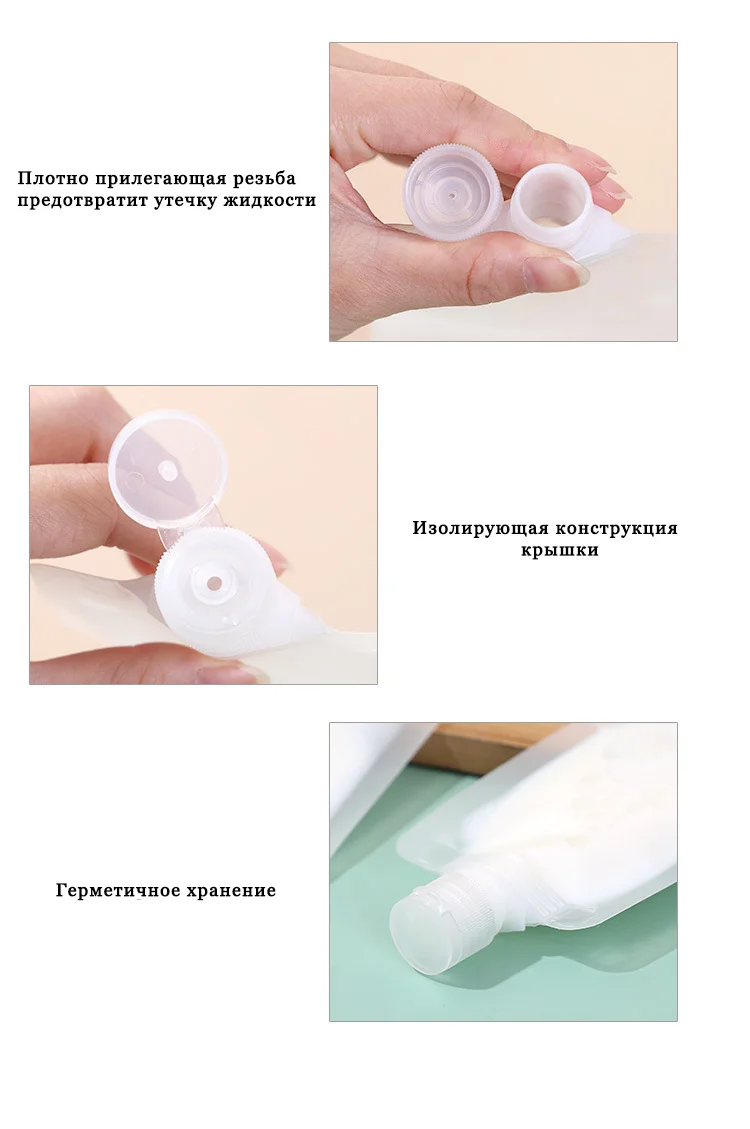 Плотно прилегающая резьба предотвратит утечку жидкости

Изолирующая конструкция крышки

Герметичное хранение