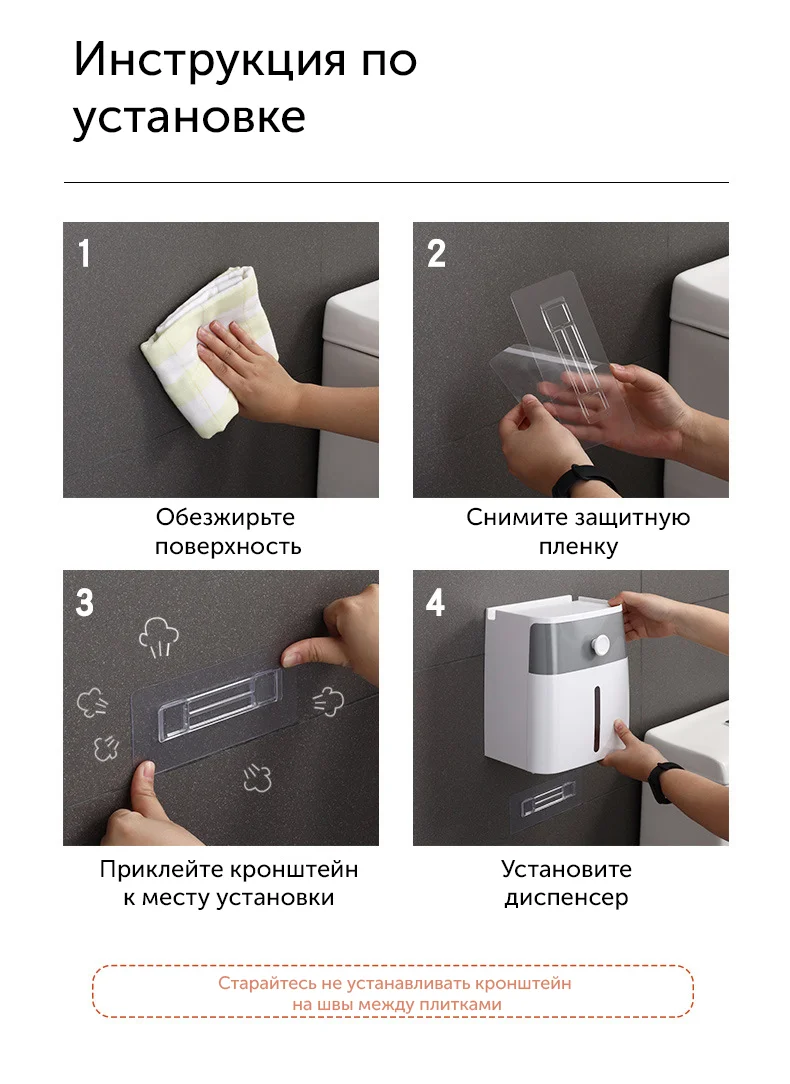 Инструкция по установке

1

Обезжирьте поверхность

2

Снимите защитную пленку

3

Приклейте кронштейн к месту установки

4

Установите диспенсер

Старайтесь не устанавливать кронштейн на швы между плитками