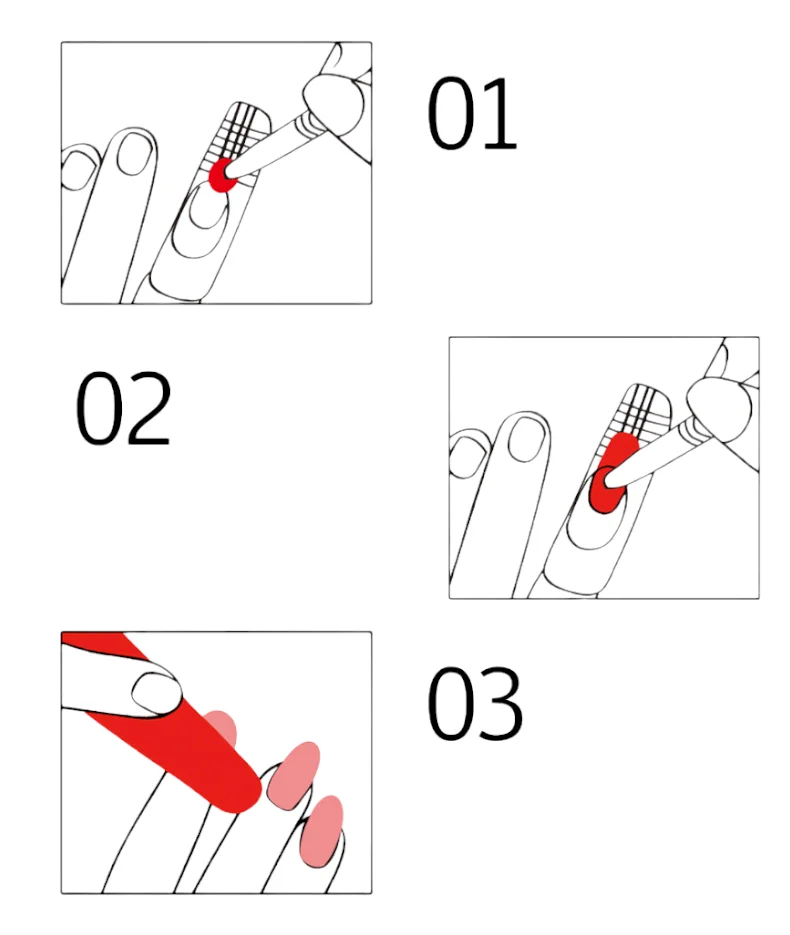 01

02

03