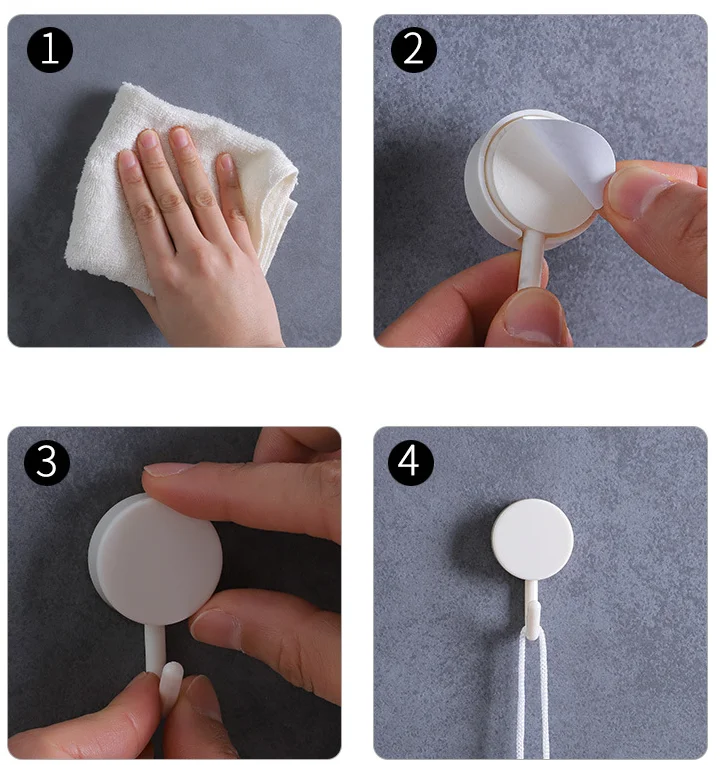 1

2

3

4