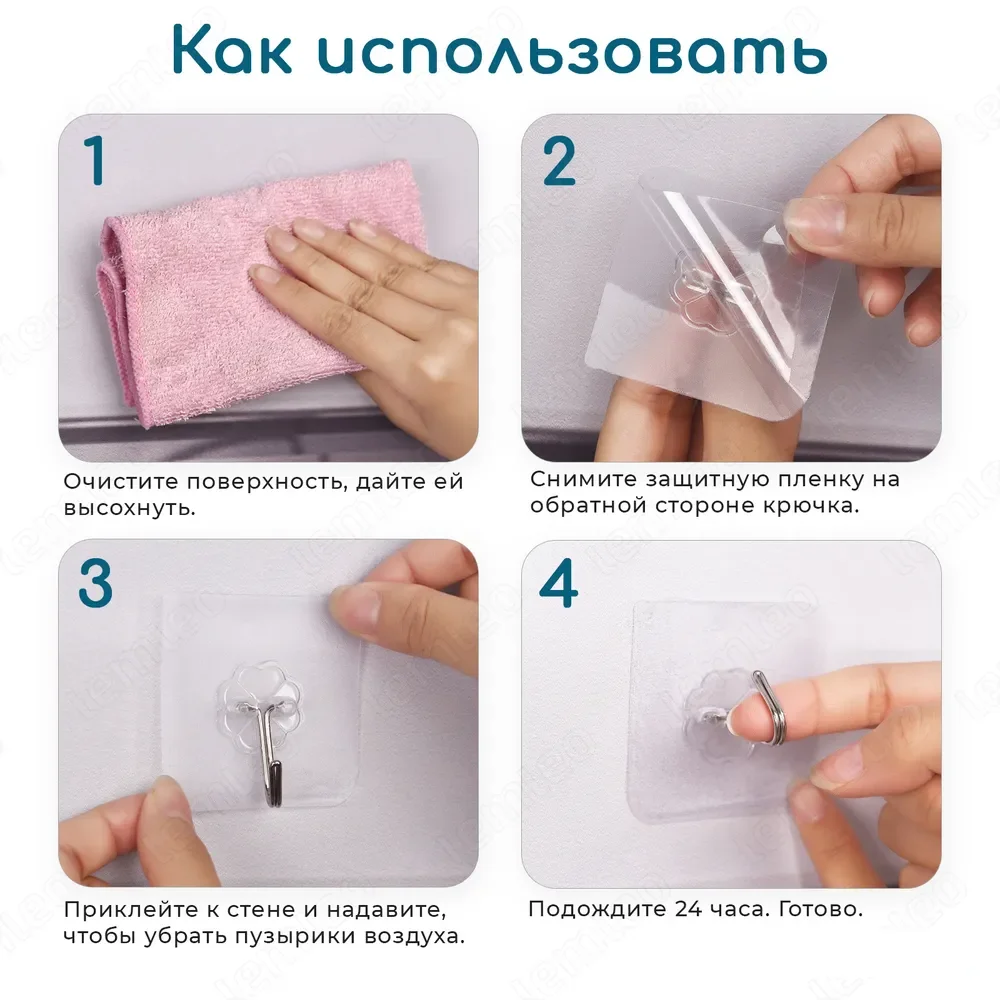 Как использовать

1

Очистите поверхность, дайте ей высохнуть.

2

Снимите защитную пленку на обратной стороне крючка.

3

Приклейте к стене и надавите, чтобы убрать пузырики воздуха.

4

Подождите 24 часа. Готово.