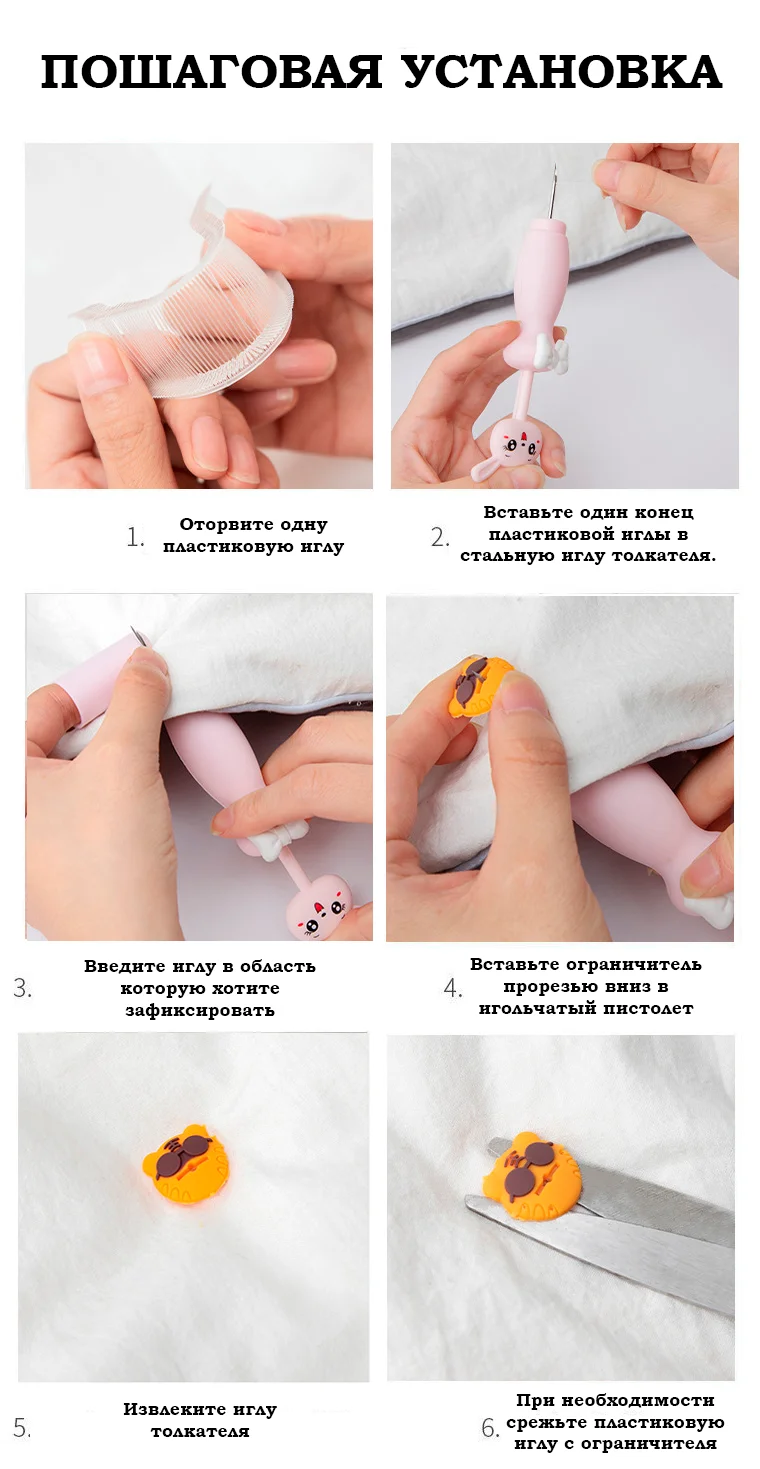 ПОШАГОВАЯ УСТАНОВКА

1. Оторвите одну пластиковую иглу

2. Вставьте один конец пластиковой иглы в стальную иглу толкателя.

3. Введите иглу в область которую хотите зафиксировать

4. Вставьте ограничитель прорезью вниз в игольчатый пистолет

5. Извлеките иглу толкателя

6. При необходимости срежьте пластиковую иглу с ограничителя