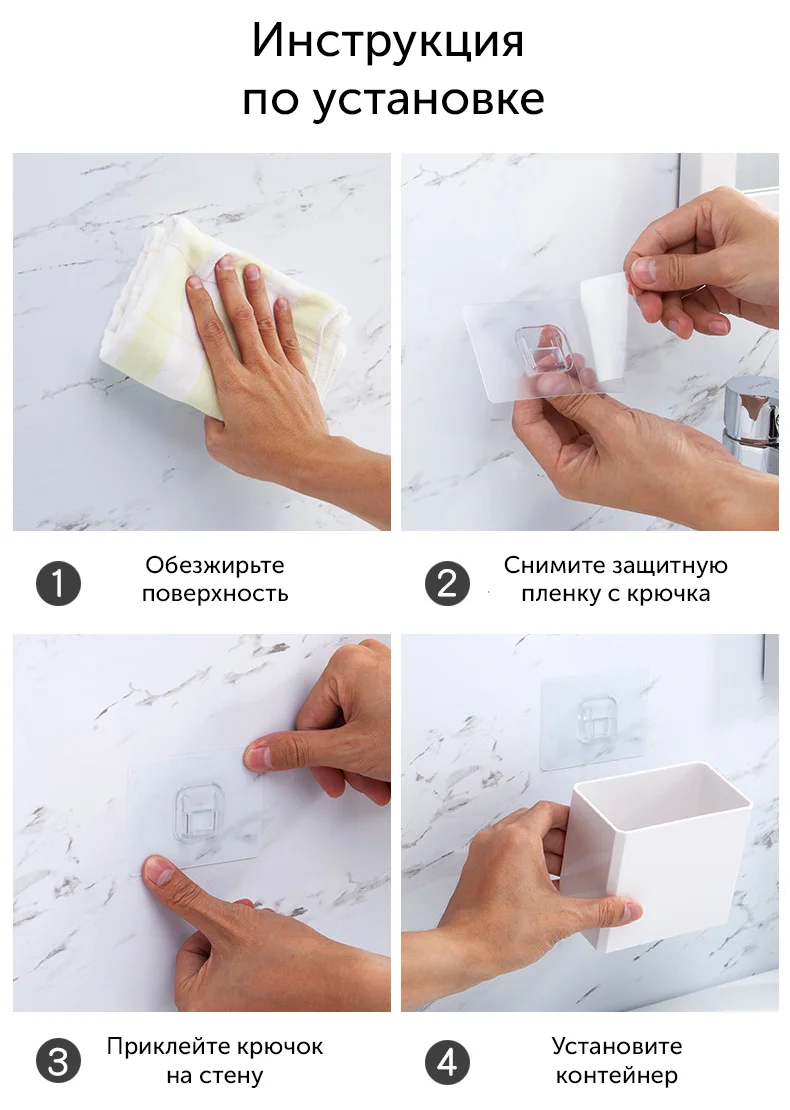 Инструкция по установке

1 Обезжирьте поверхность

2 Снимите защитную пленку с крючка

3 Приклейте крючок на стену

4 Установите контейнер