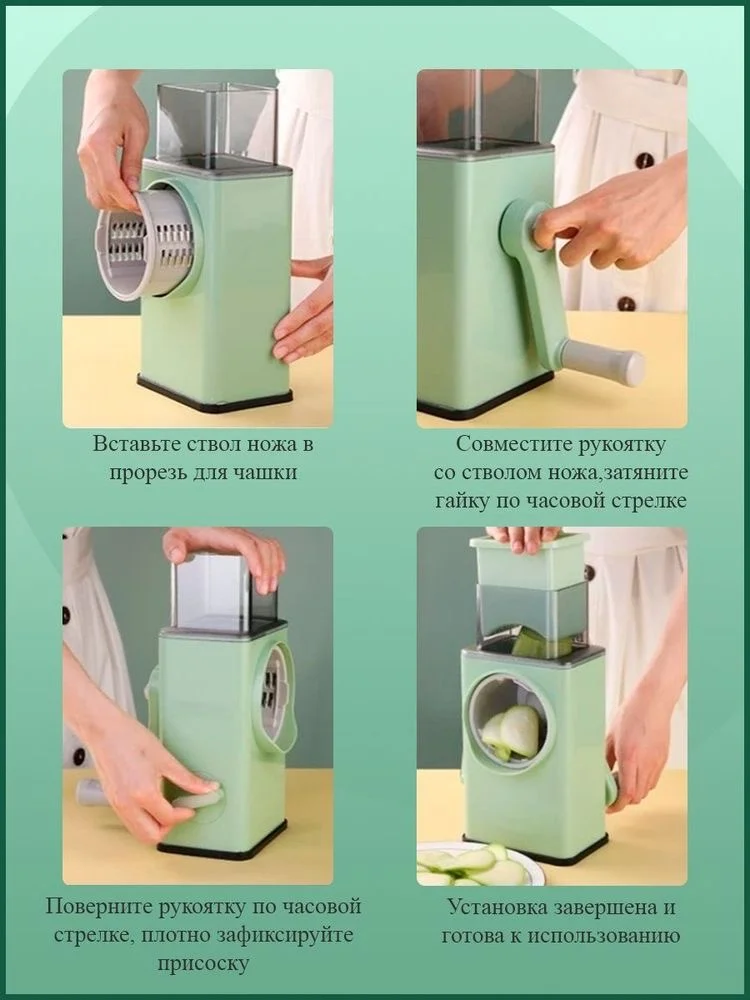 Вставьте ствол ножа в прорезь для чашки

Совместите рукоятку со стволом ножа,затяните гайку по часовой стрелке

Поверните рукоятку по часовой стрелке, плотно зафиксируйте присоску

Установка завершена и готова к использованию