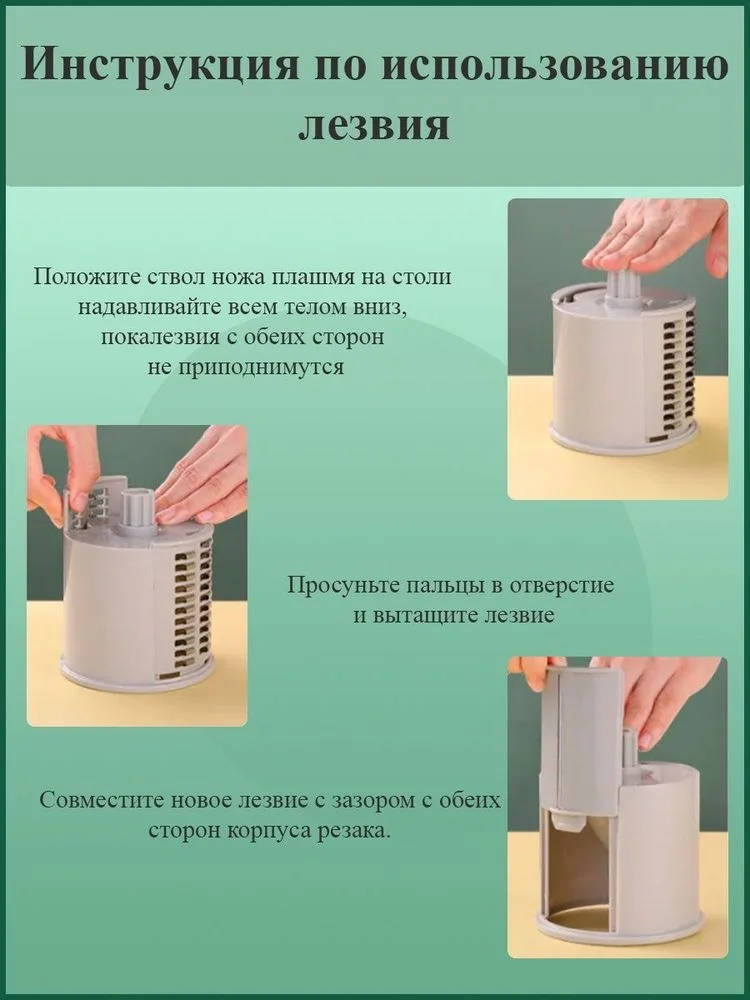 Инструкция по использованию лезвия

Положите ствол ножа плашмя на столи надавливайте всем телом вниз, покалезвия с обеих сторон не приподнимутся

Просуньте пальцы в отверстие и вытащите лезвие

Совместите новое лезвие с зазором с обеих сторон корпуса резака.