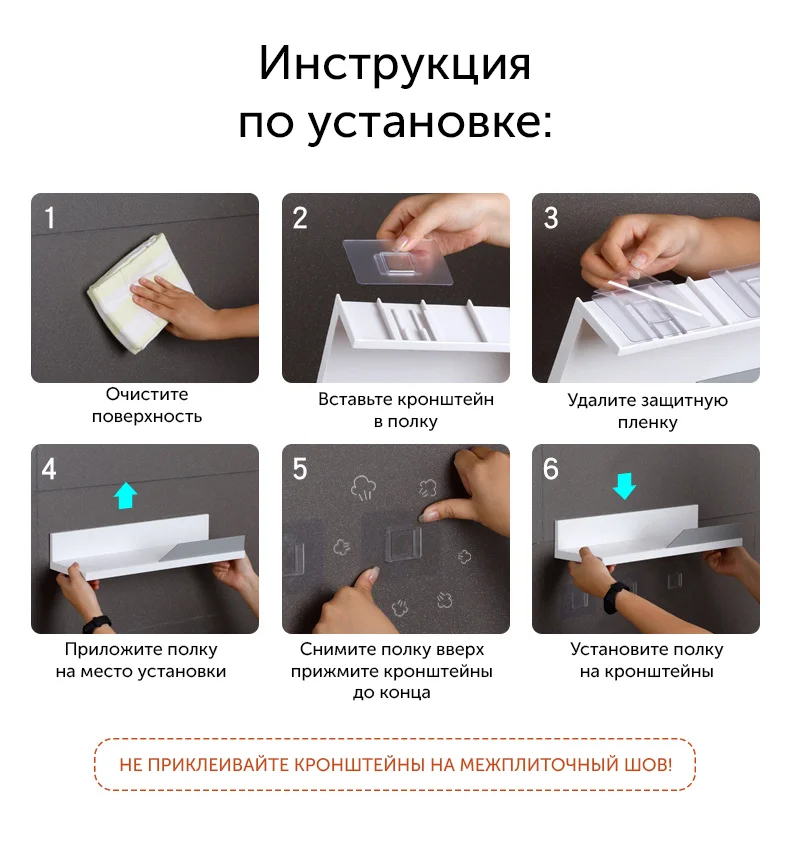 Инструкция по установке:

1

Очистите поверхность

2

Вставьте кронштейн в полку

3

Удалите защитную пленку

4

Приложите полку на место установки

5

Снимите полку вверх прижмите кронштейны до конца

6

Установите полку на кронштейны

НЕ ПРИКЛЕИВАЙТЕ КРОНШТЕЙНЫ НА МЕЖПЛИТОЧНЫЙ ШОВ!