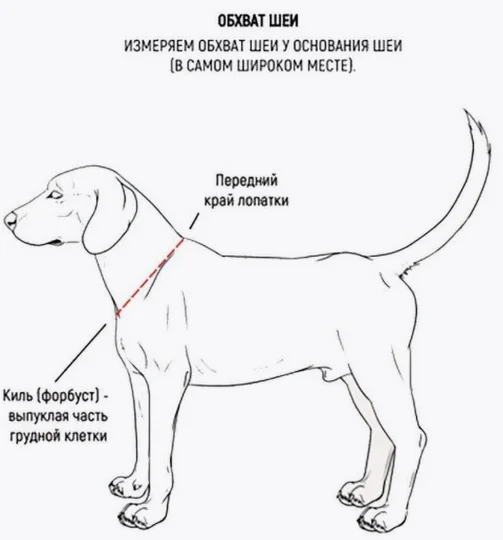 ОБХВАТ ШЕИ

ИЗМЕРЯЕМ ОБХВАТ ШЕИ У ОСНОВАНИЯ ШЕИ (В САМОМ ШИРОКОМ МЕСТЕ).

Передний край лопатки

Киль (форбуст) - выпуклая часть грудной клетки