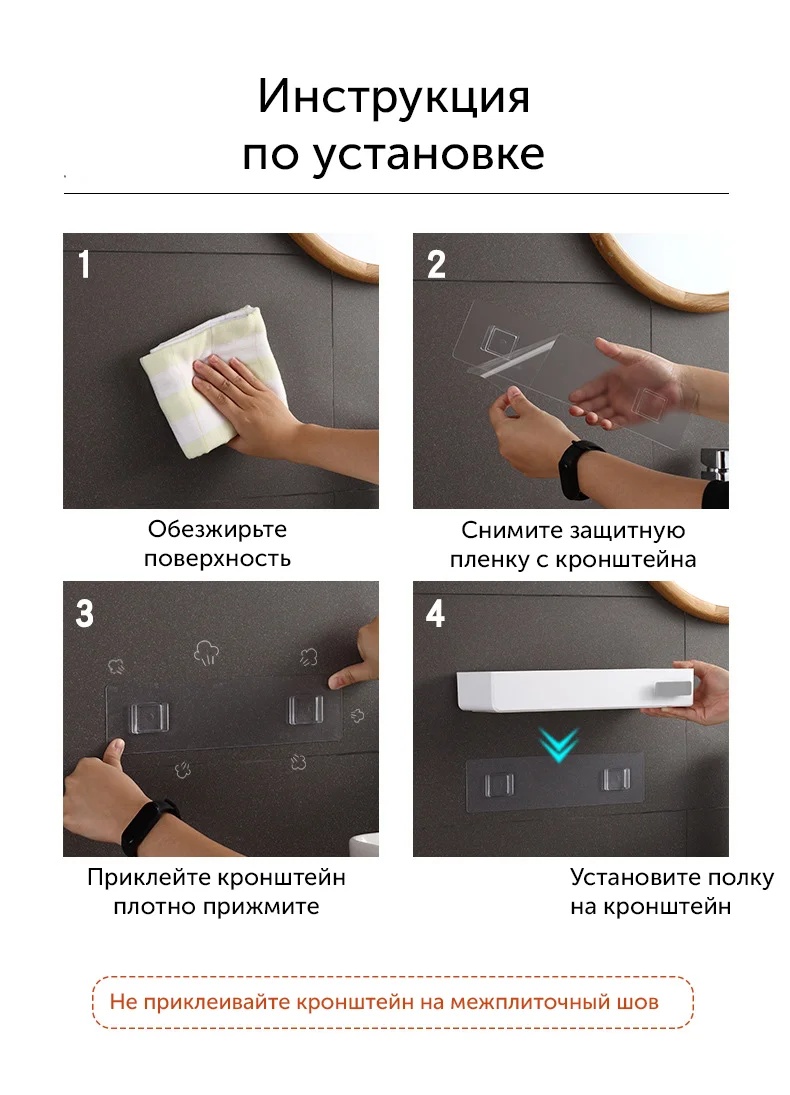 Инструкция
по установке

1

Обезжирьте поверхность

2

Снимите защитную пленку с кронштейна

3

Приклейте кронштейн плотно прижмите

4

Установите полку на кронштейн

Не приклеивайте кронштейн на межплиточный шов