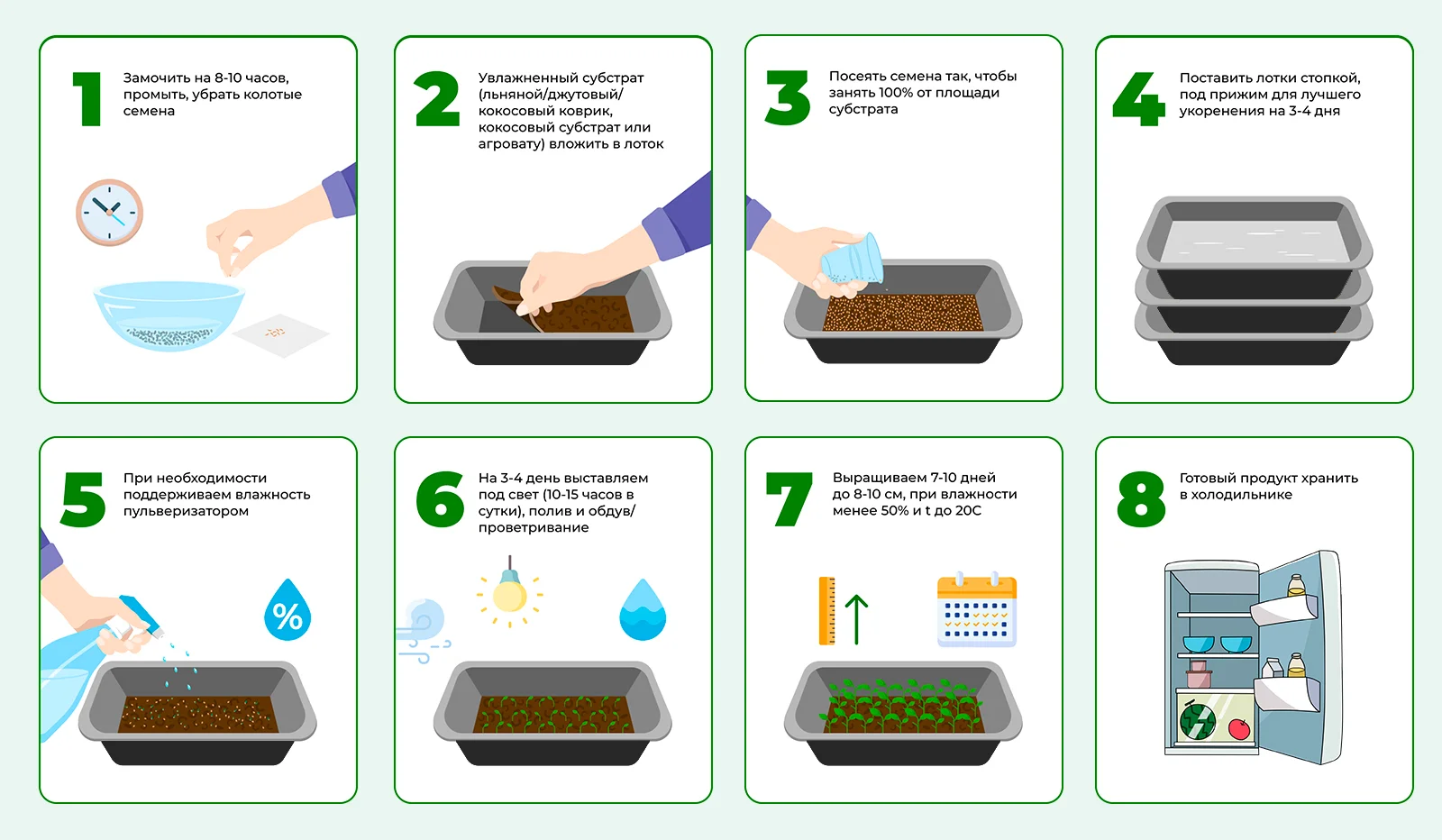 1

Замочить на 8-10 часов, промыть, убрать колотые семена

2

Увлажненный субстрат (льняной/джутовый/ кокосовый коврик, кокосовый субстрат или агровату) вложить в лоток

3

Посеять семена так, чтобы занять 100% от площади субстрата

4

Поставить лотки стопкой, под прижим для лучшего укоренения на 3-4 дня

5

При необходимости поддерживаем влажность пульверизатором

%

6

На 3-4 день выставляем под свет (10-15 часов в сутки), полив и обдув/ проветривание

7

Выращиваем 7-10 дней до 8-10 см, при влажности менее 50% и t до 20С

8

Готовый продукт хранить в холодильнике