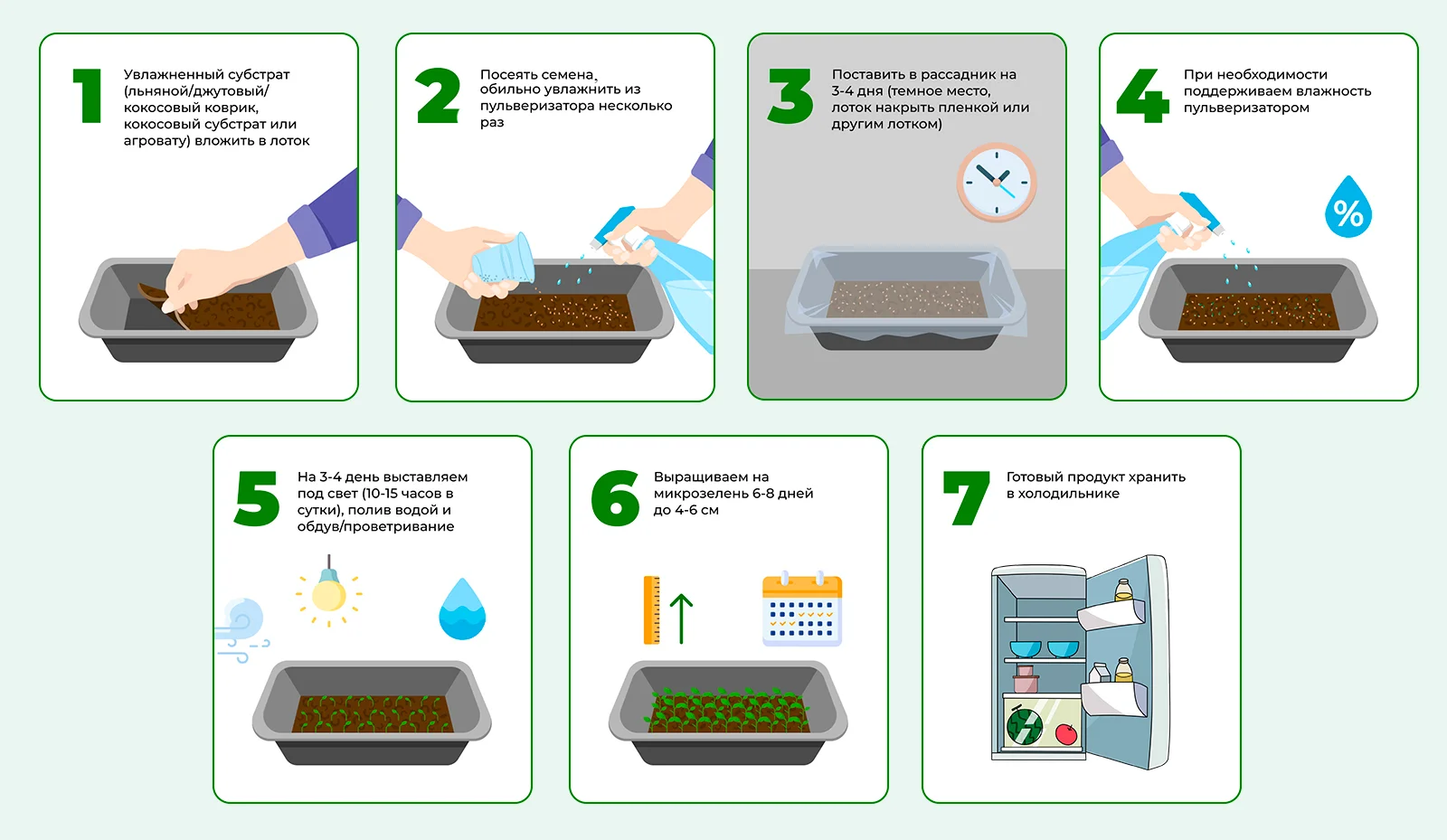 1

Увлажненный субстрат (льняной/джутовый/ кокосовый коврик, кокосовый субстрат или агровату) вложить в лоток

2

Посеять семена, обильно увлажнить из пульверизатора несколько раз

3

Поставить в рассадник на 3-4 дня (темное место, лоток накрыть пленкой или другим лотком)

4

При необходимости поддерживаем влажность пульверизатором

%

5

На 3-4 день выставляем под свет (10-15 часов в сутки), полив водой и обдув/проветривание

6

Выращиваем на микрозелень 6-8 дней до 4-6 см

7

Готовый продукт хранить в холодильнике