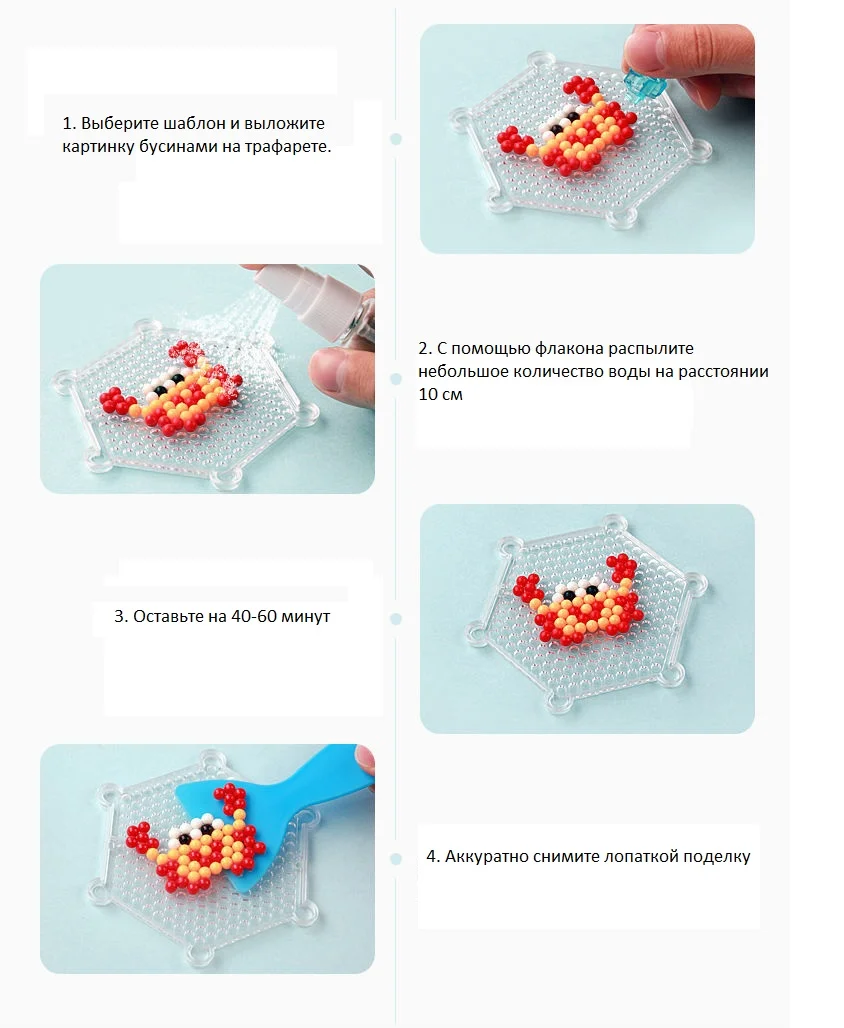 1. Выберите шаблон и выложите картинку бусинами на трафарете.

2. С помощью флакона распылите небольшое количество воды на расстоянии 10 см

3. Оставьте на 40-60 минут

4. Аккуратно снимите лопаткой поделку