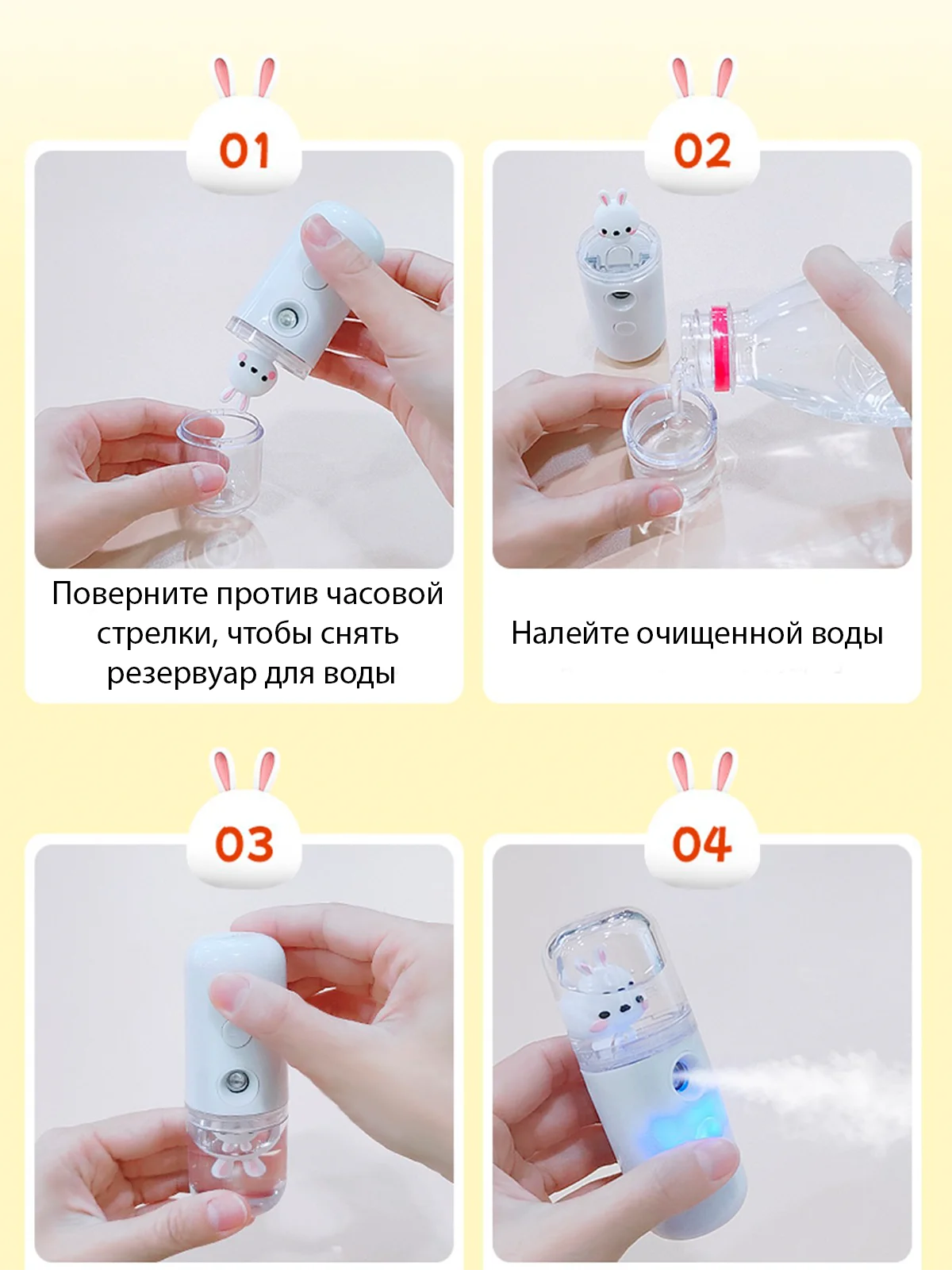 01

Поверните против часовой стрелки, чтобы снять резервуар для воды

02

Налейте очищенной воды

03

04