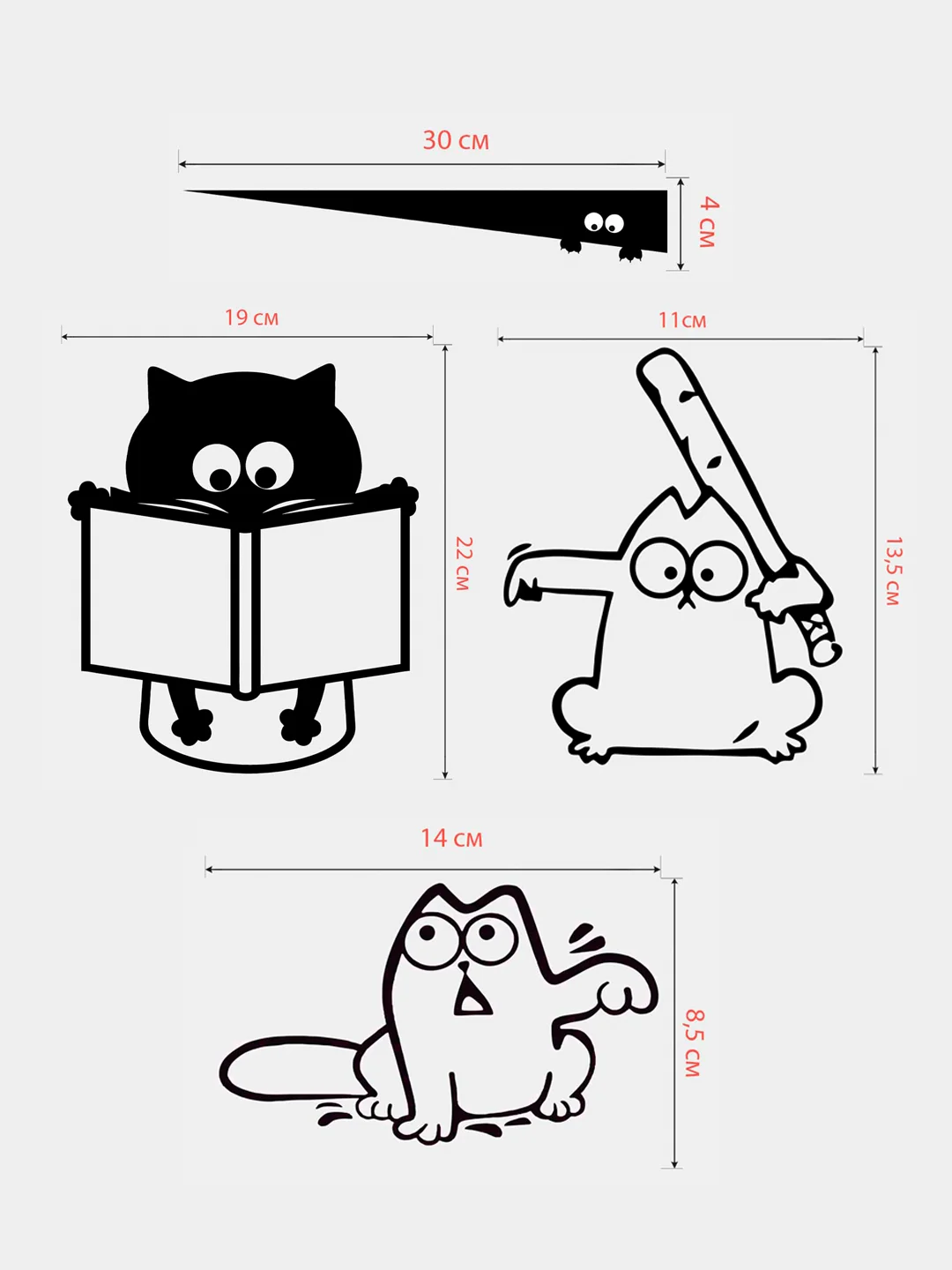 30 см

4 см

19 см

22 см

11см

13,5 см

14 см

8,5 см