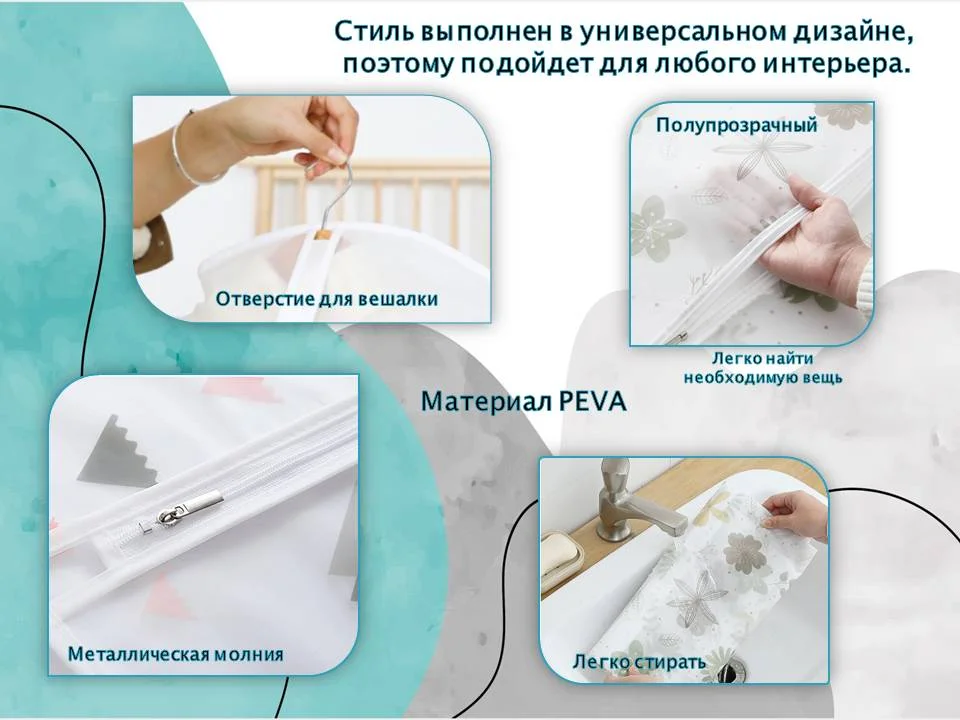 Стиль выполнен в универсальном дизайне, поэтому подойдет для любого интерьера.

Отверстие для вешалки

Полупрозрачный

Легко найти необходимую вещь

Материал PEVA

Металлическая молния

Легко стирать