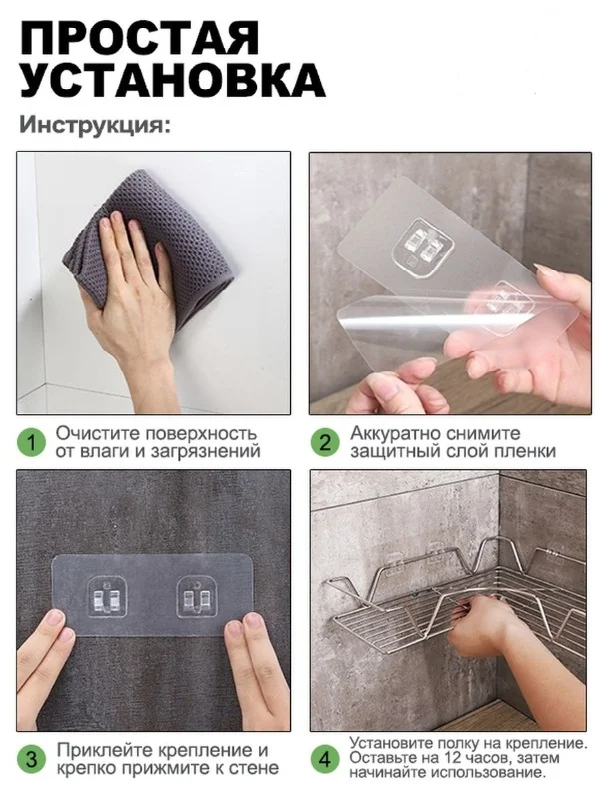 ПРОСТАЯ УСТАНОВКА

Инструкция:

1 Очистите поверхность от влаги и загрязнений

2 Аккуратно снимите защитный слой пленки

3 Приклейте крепление и крепко прижмите к стене

4 Установите полку на крепление. Оставьте на 12 часов, затем начинайте использование.