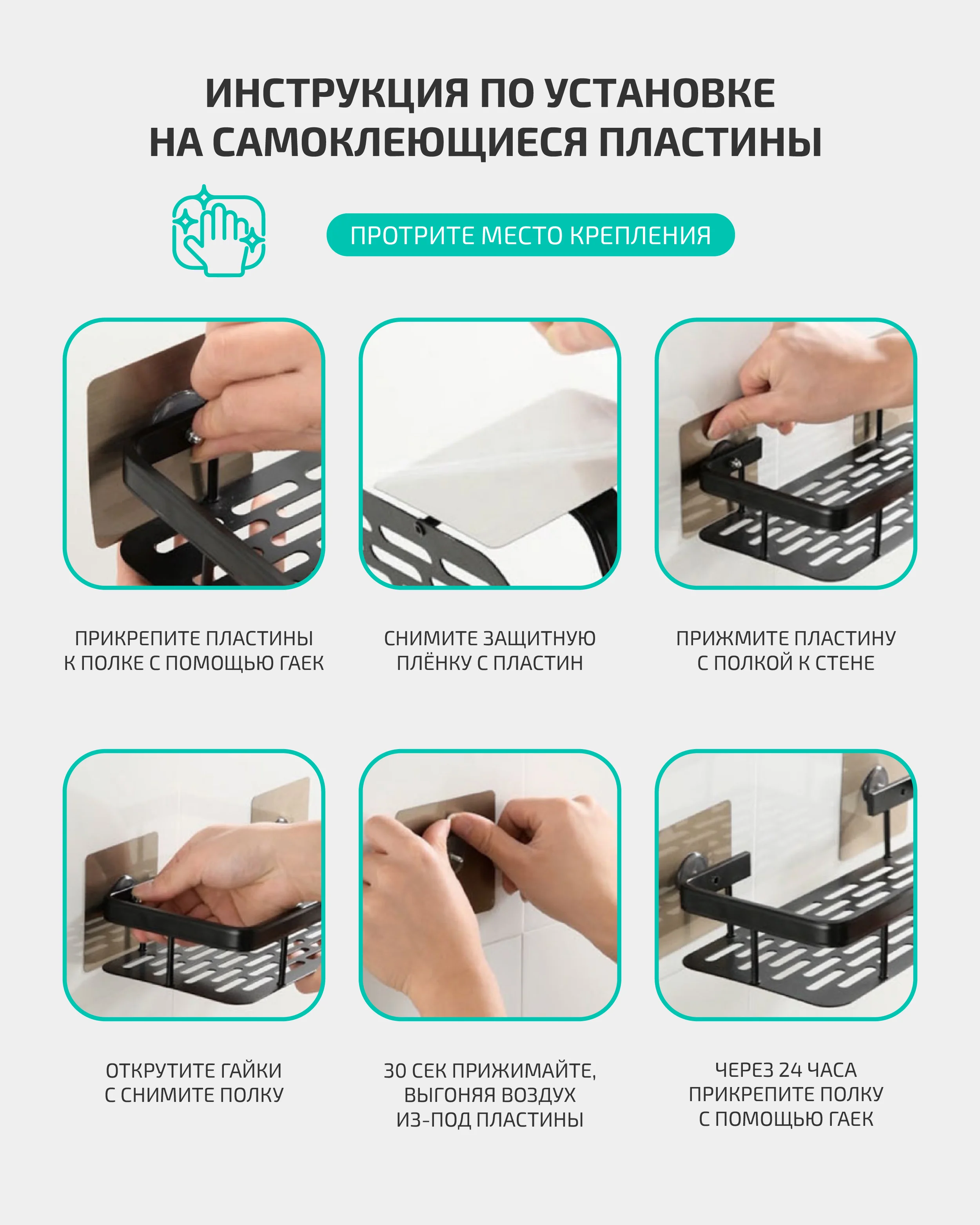 ИНСТРУКЦИЯ ПО УСТАНОВКЕ НА САМОКЛЕЮЩИЕСЯ ПЛАСТИНЫ

ПРОТРИТЕ МЕСТО КРЕПЛЕНИЯ

ПРИКРЕПИТЕ ПЛАСТИНЫ К ПОЛКЕ С ПОМОЩЬЮ ГАЕК

СНИМИТЕ ЗАЩИТНУЮ ПЛЁНКУ С ПЛАСТИН

ПРИЖМИТЕ ПЛАСТИНУ С ПОЛКОЙ К СТЕНЕ

ОТКРУТИТЕ ГАЙКИ С СНИМИТЕ ПОЛКУ

30 СЕК ПРИЖИМАЙТЕ, ВЫГОНЯЯ ВОЗДУХ ИЗ-ПОД ПЛАСТИНЫ

ЧЕРЕЗ 24 ЧАСА ПРИКРЕПИТЕ ПОЛКУ С ПОМОЩЬЮ ГАЕК