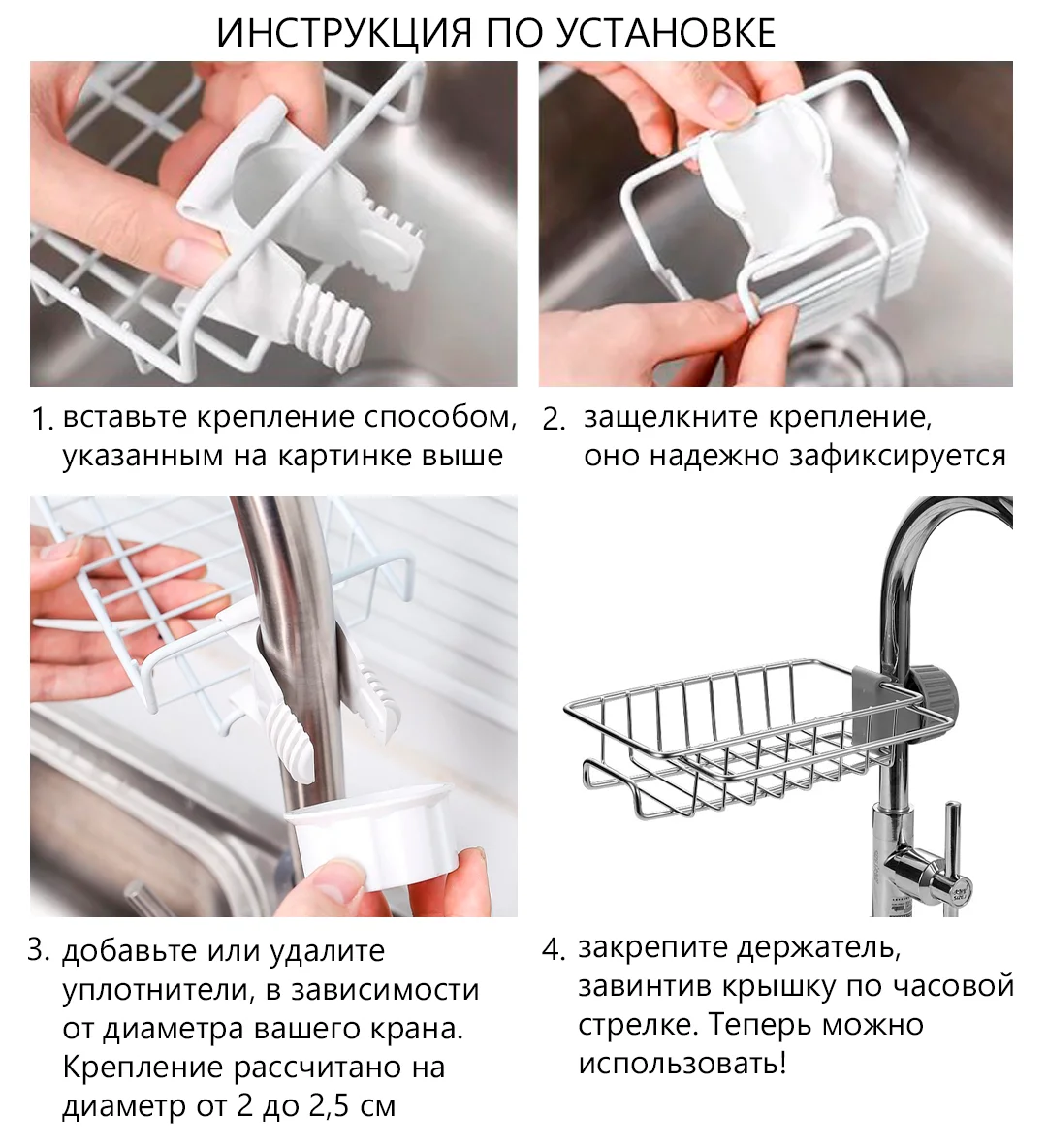 ИНСТРУКЦИЯ ПО УСТАНОВКЕ

1. вставьте крепление способом, указанным на картинке выше

2. защелкните крепление, оно надежно зафиксируется

3. добавьте или удалите уплотнители, в зависимости от диаметра вашего крана. Крепление рассчитано на диаметр от 2 до 2,5 см

4. закрепите держатель, завинтив крышку по часовой стрелке. Теперь можно использовать!