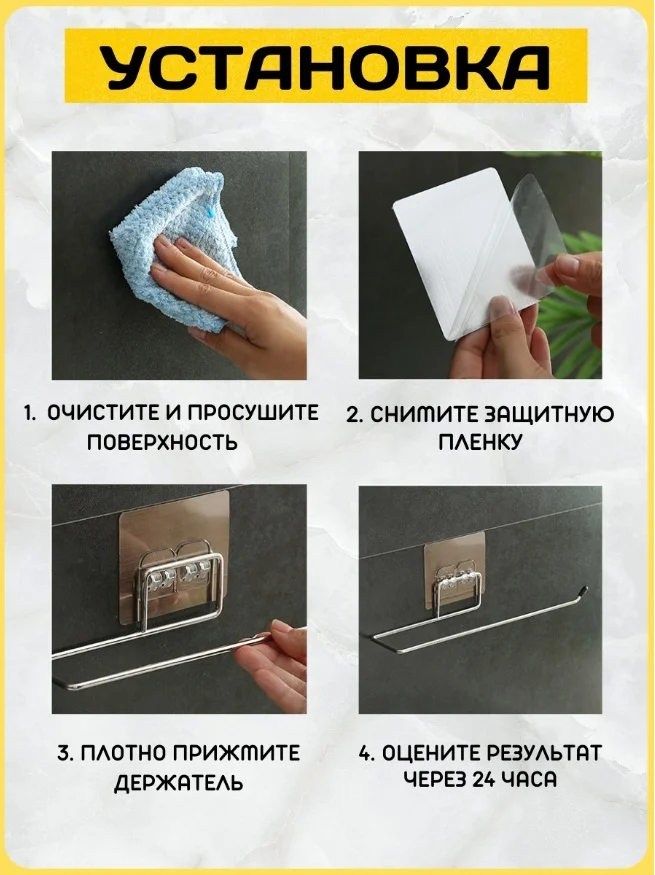 УСТАНОВКА

1. ОЧИСТИТЕ И ПРОСУШИТЕ ПОВЕРХНОСТЬ

2. СНИМИТЕ ЗАЩИТНУЮ ПЛЕНКУ

3. ПЛОТНО ПРИЖМИТЕ ДЕРЖАТЕЛЬ

4. ОЦЕНИТЕ РЕЗУЛЬТАТ ЧЕРЕЗ 24 ЧАСА