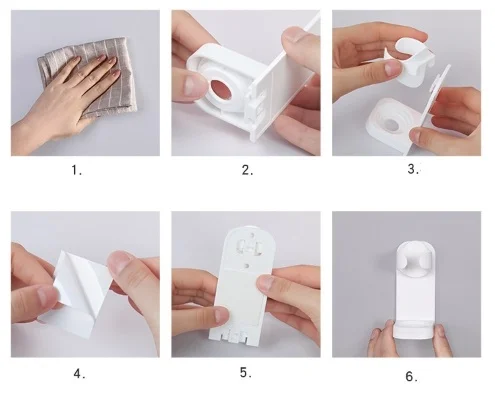 1.

2.

3.

4.

5.

6.