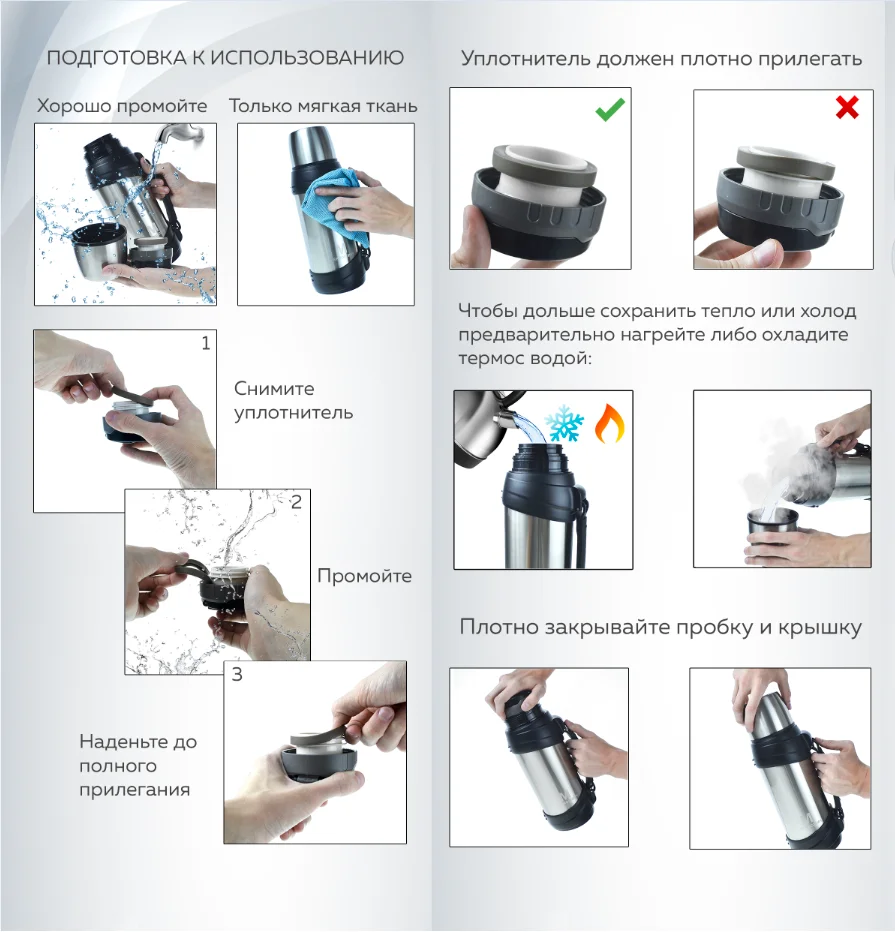 ПОДГОТОВКА К ИСПОЛЬЗОВАНИЮ

Хорошо промойте

Только мягкая ткань

1

Снимите уплотнитель

2

Промойте

3

Наденьте до полного прилегания

Уплотнитель должен плотно прилегать

Чтобы дольше сохранить тепло или холод предварительно нагрейте либо охладите термос водой:

Плотно закрывайте пробку и крышку