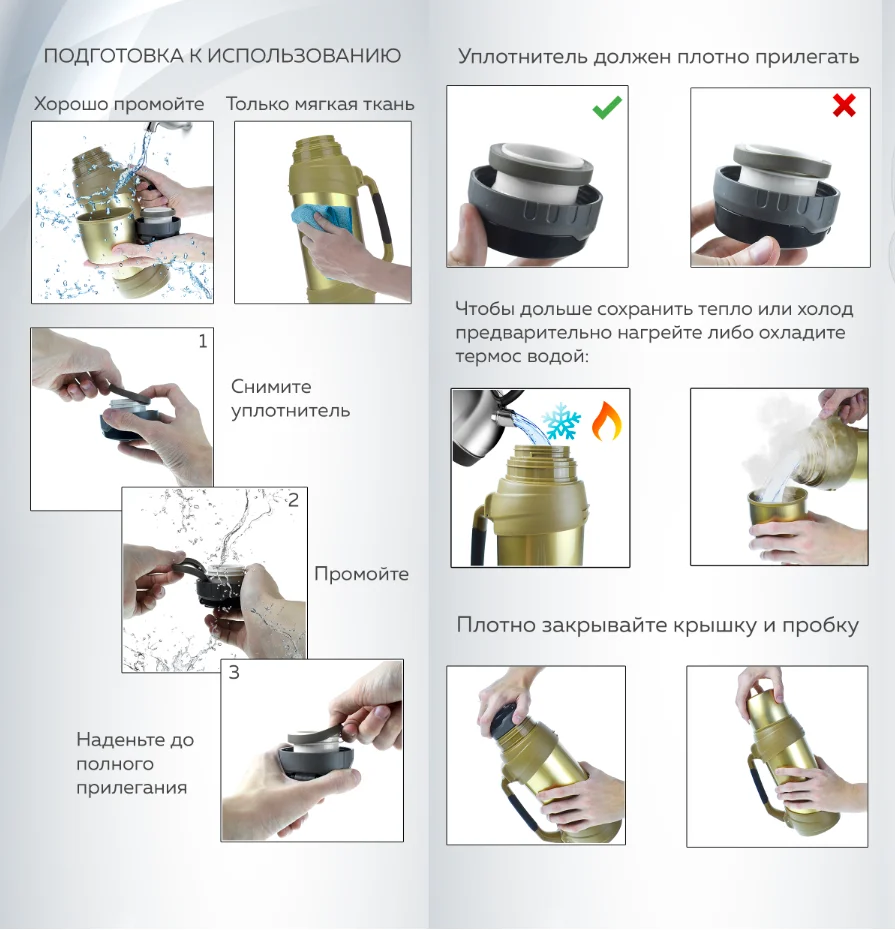 ПОДГОТОВКА К ИСПОЛЬЗОВАНИЮ

Хорошо промойте

Только мягкая ткань

1

Снимите уплотнитель

2

Промойте

3

Наденьте до полного прилегания

Уплотнитель должен плотно прилегать

Чтобы дольше сохранить тепло или холод предварительно нагрейте либо охладите термос водой:

Плотно закрывайте крышку и пробку