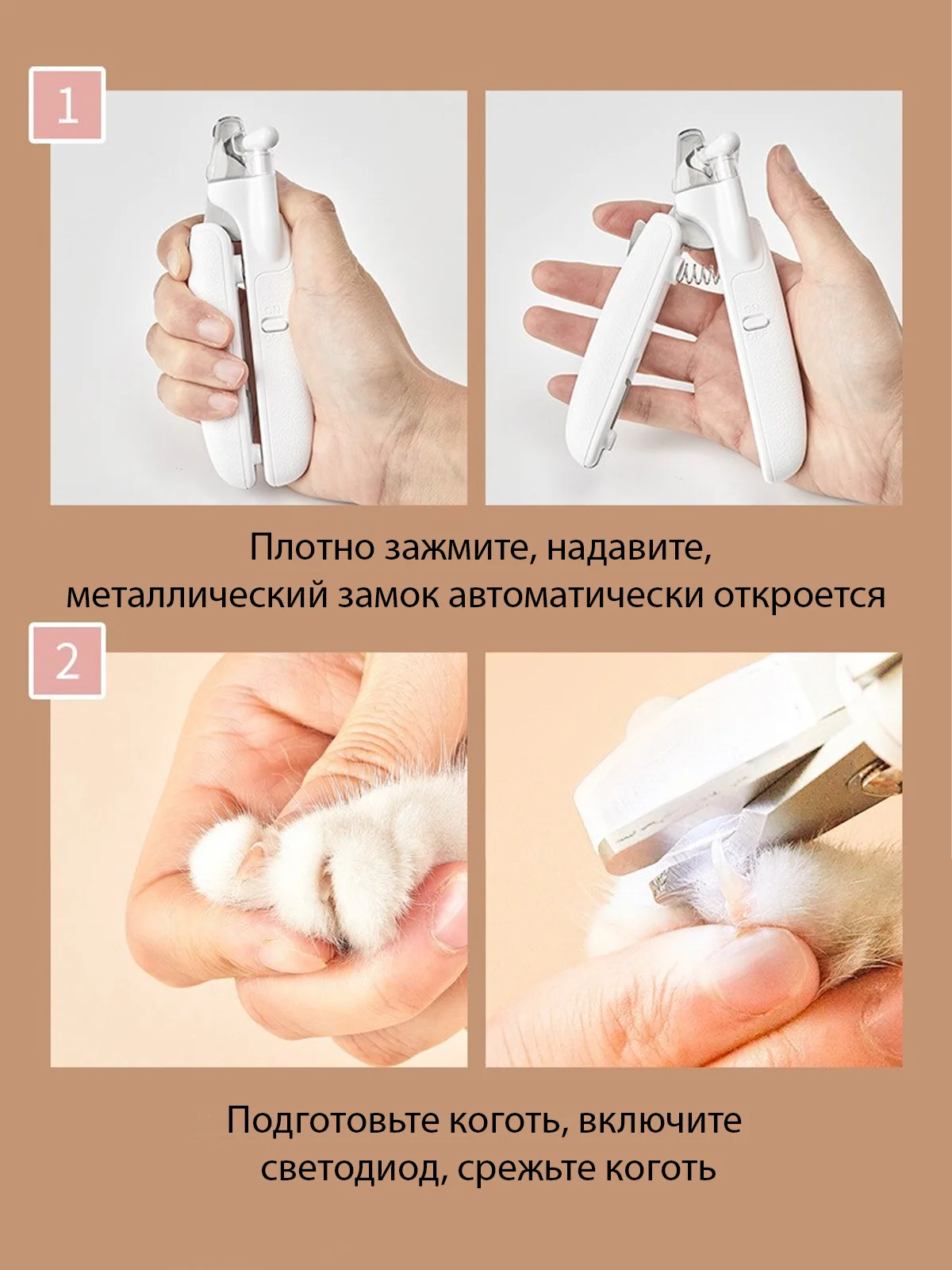 1

ON
OFF

ON
OFF

Плотно зажмите, надавите, металлический замок автоматически откроется

2

Подготовьте коготь, включите светодиод, срежьте коготь