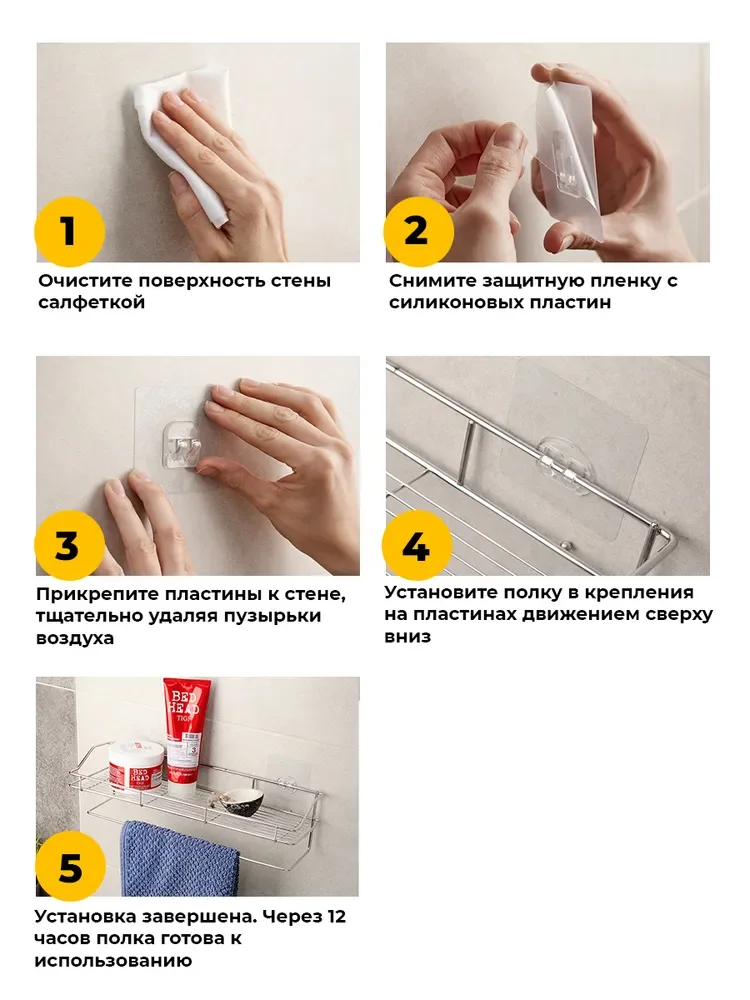 1

Очистите поверхность стены салфеткой

2

Снимите защитную пленку с силиконовых пластин

3

Прикрепите пластины к стене, тщательно удаляя пузырьки воздуха

4

Установите полку в крепления на пластинах движением сверху вниз

BED HEAD TIGI

BED HEAD

5

Установка завершена. Через 12 часов полка готова к использованию