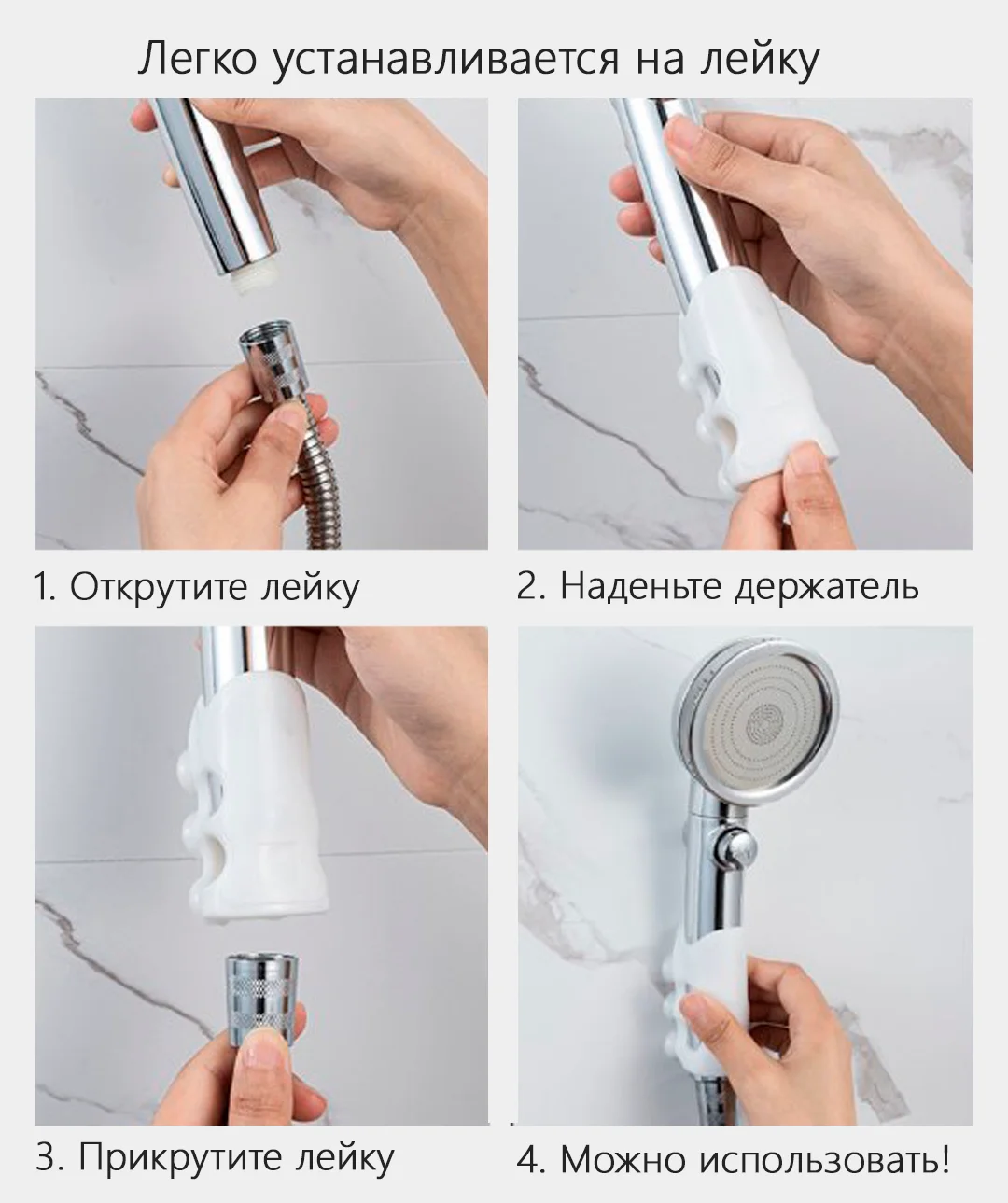 Легко устанавливается на лейку

1. Открутите лейку

2. Наденьте держатель

3. Прикрутите лейку

4. Можно использовать!