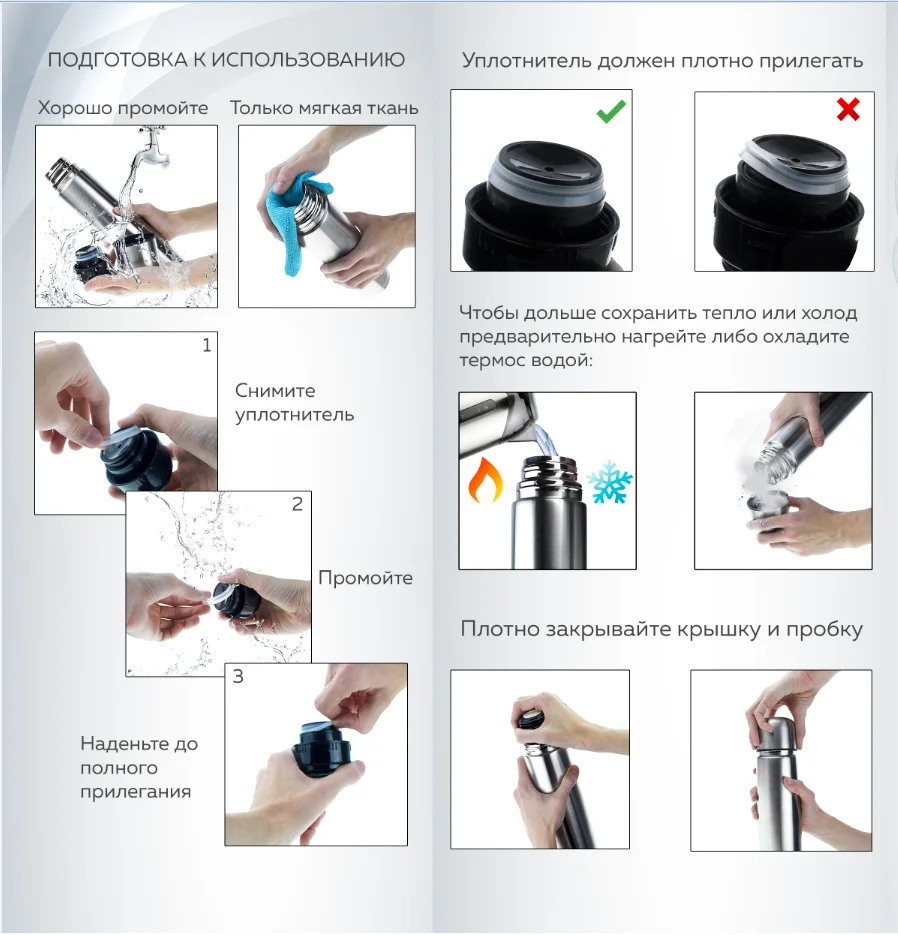 ПОДГОТОВКА К ИСПОЛЬЗОВАНИЮ

Хорошо промойте

Только мягкая ткань

1

Снимите уплотнитель

2

Промойте

3

Наденьте до полного прилегания

Уплотнитель должен плотно прилегать

Чтобы дольше сохранить тепло или холод предварительно нагрейте либо охладите термос водой:

Плотно закрывайте крышку и пробку