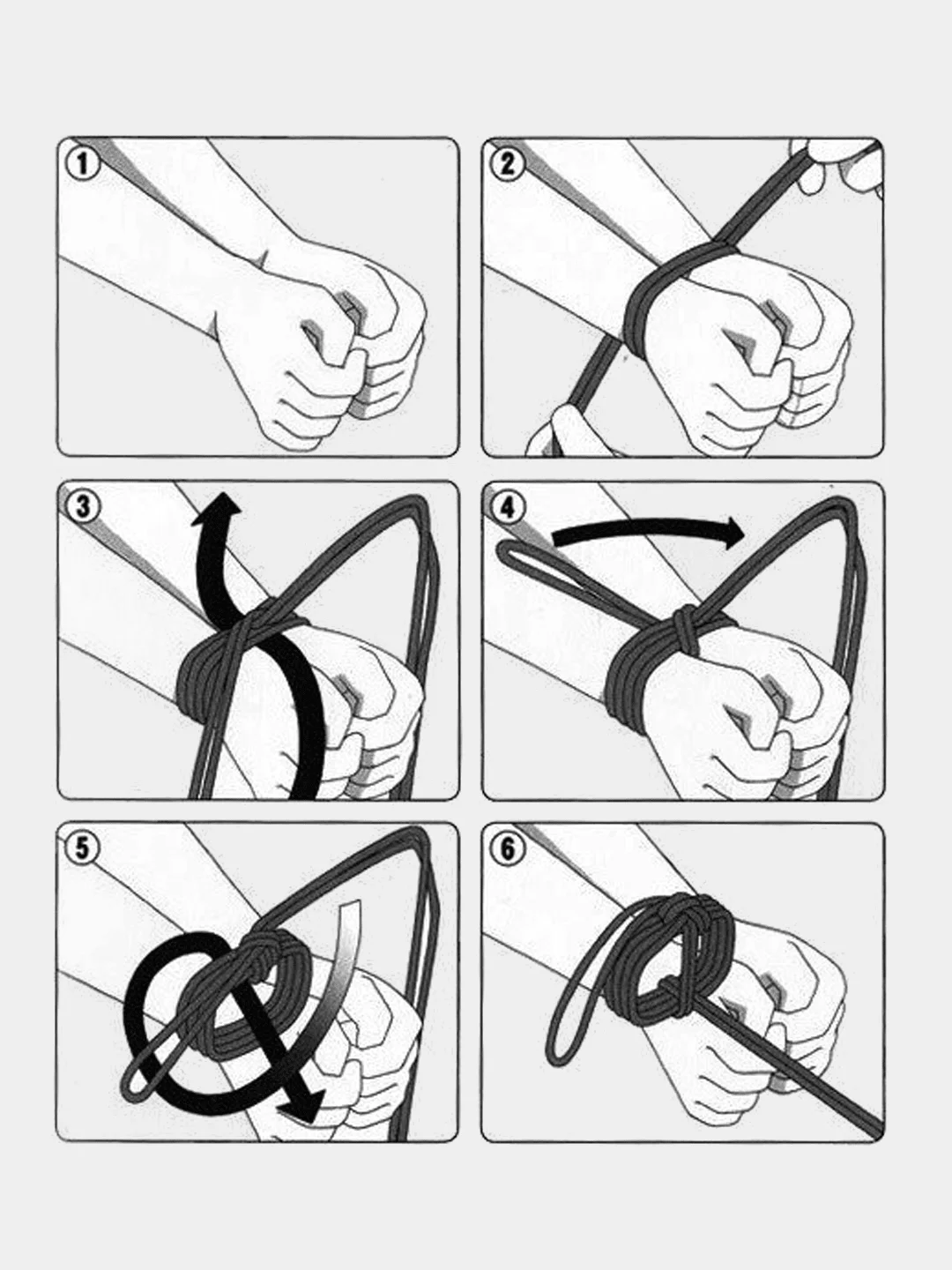 1

2

3

4

5

6