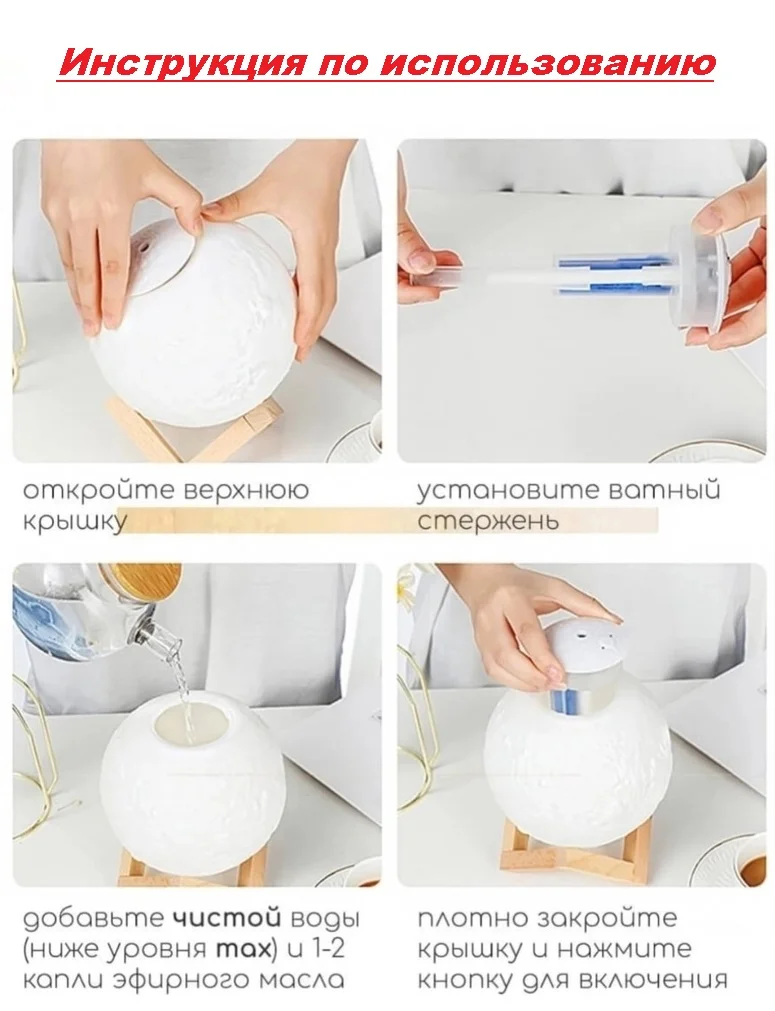 Инструкция по использованию

откройте верхнюю крышку

установите ватный стержень

добавьте чистой воды (ниже уровня max) и 1-2 капли эфирного масла

плотно закройте крышку и нажмите кнопку для включения