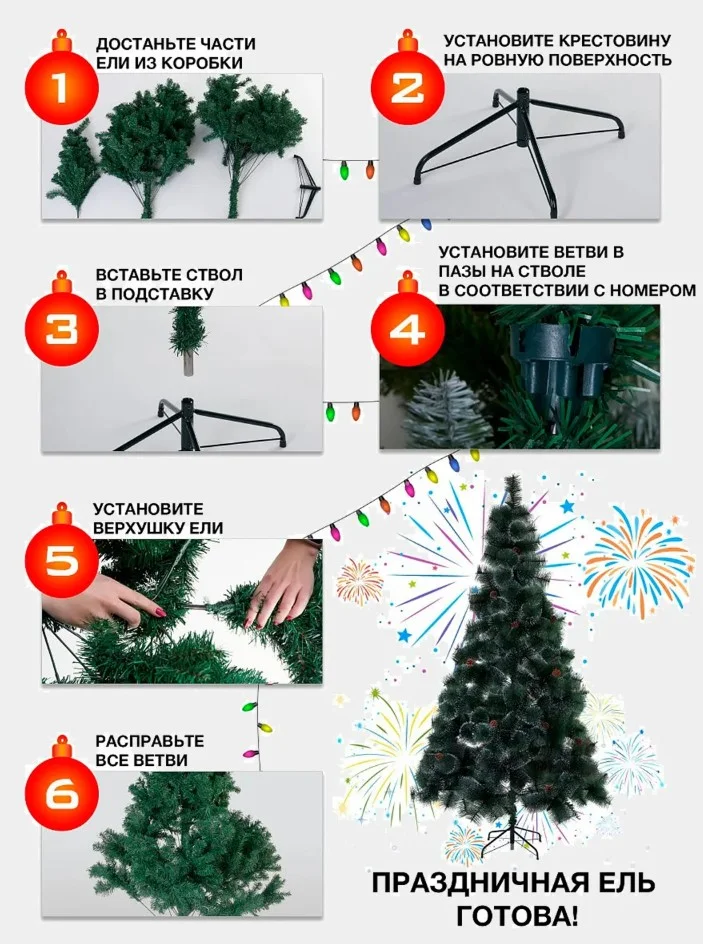 1
ДОСТАНЬТЕ ЧАСТИ ЕЛИ ИЗ КОРОБКИ

2
УСТАНОВИТЕ КРЕСТОВИНУ НА РОВНУЮ ПОВЕРХНОСТЬ

3
ВСТАВЬТЕ СТВОЛ В ПОДСТАВКУ

4
УСТАНОВИТЕ ВЕТВИ В ПАЗЫ НА СТВОЛЕ В СООТВЕТСТВИИ С НОМЕРОМ

5
УСТАНОВИТЕ ВЕРХУШКУ ЕЛИ

6
РАСПРАВЬТЕ ВСЕ ВЕТВИ

ПРАЗДНИЧНАЯ ЕЛЬ ГОТОВА!