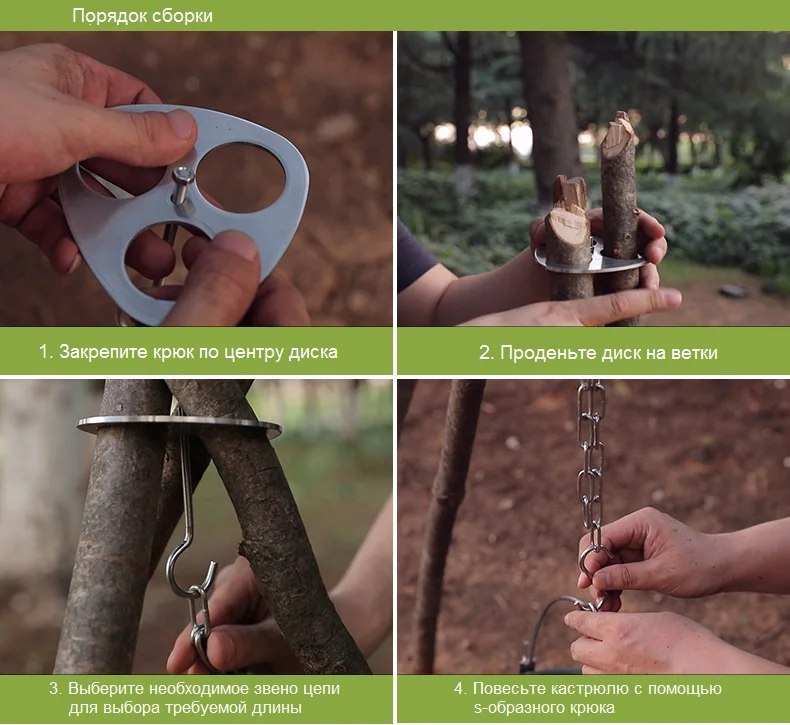 Порядок сборки

1. Закрепите крюк по центру диска

2. Проденьте диск на ветки

3. Выберите необходимое звено цепи для выбора требуемой длины

4. Повесьте кастрюлю с помощью s-образного крюка