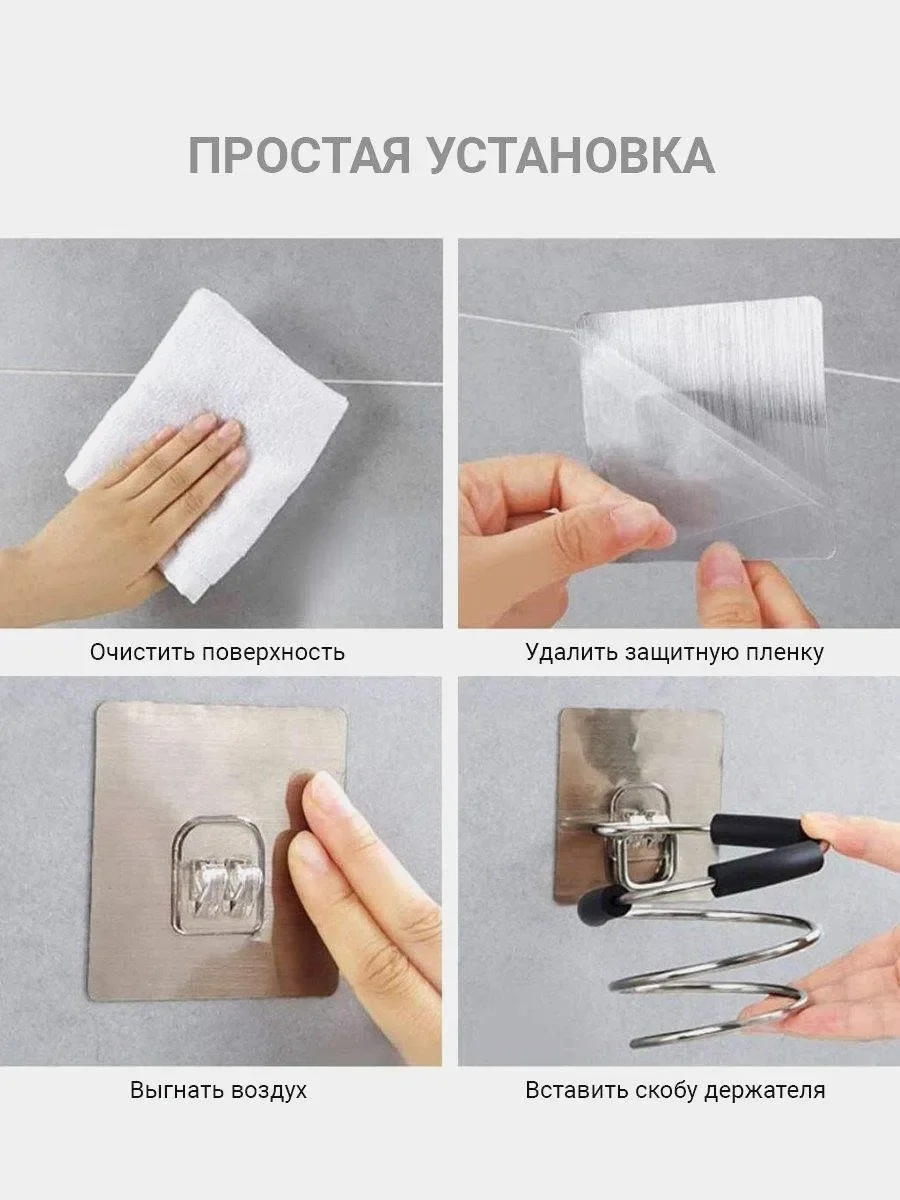 ПРОСТАЯ УСТАНОВКА

Очистить поверхность

Удалить защитную пленку

Выгнать воздух

Вставить скобу держателя