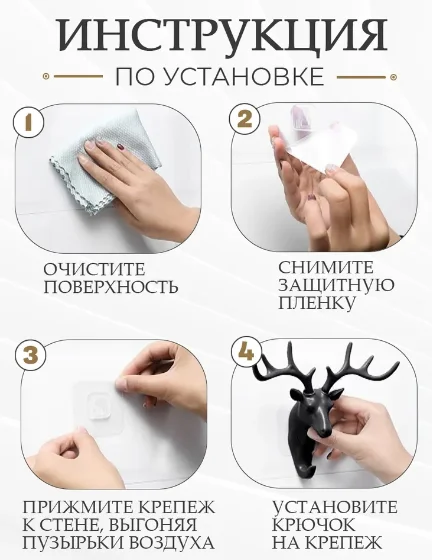 ИНСТРУКЦИЯ
ПО УСТАНОВКЕ

1
ОЧИСТИТЕ ПОВЕРХНОСТЬ

2
СНИМИТЕ ЗАЩИТНУЮ ПЛЕНКУ

3
ПРИЖМИТЕ КРЕПЕЖ К СТЕНЕ, ВЫГОНЯЯ ПУЗЫРЬКИ ВОЗДУХА

4
УСТАНОВИТЕ КРЮЧОК НА КРЕПЕЖ