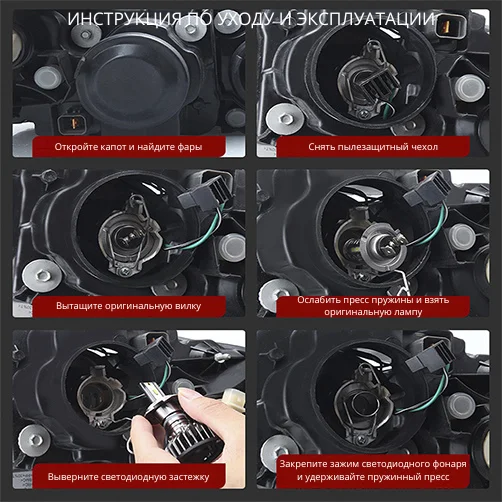 ИНСТРУКЦИЯ ПО УХОДУ И ЭКСПЛУАТАЦИИ

Откройте капот и найдите фары

Снять пылезащитный чехол

Вытащите оригинальную вилку

Ослабить пресс пружины и взять оригинальную лампу

Выверните светодиодную застежку

Закрепите зажим светодиодного фонаря и удерживайте пружинный пресс