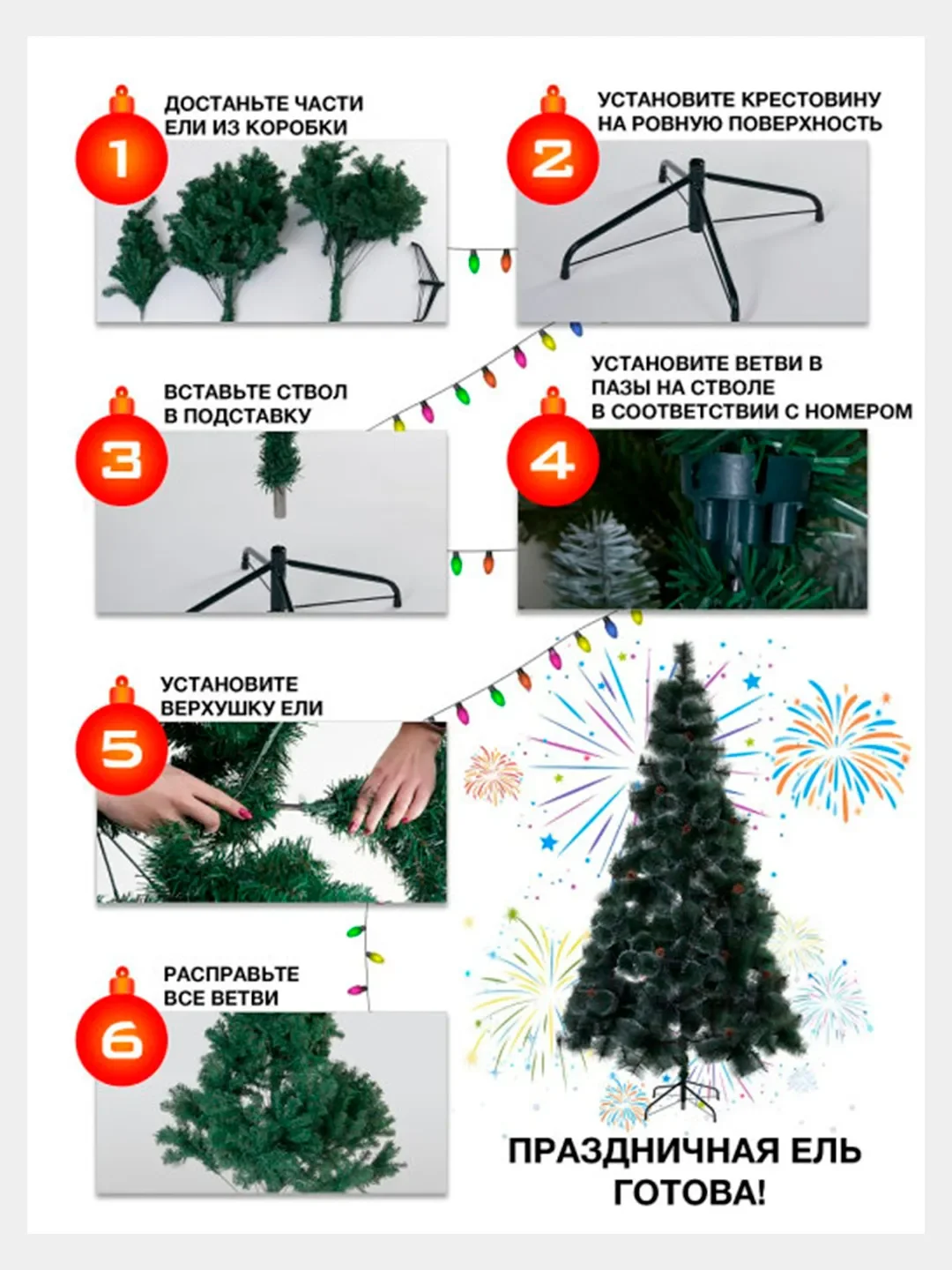 1
ДОСТАНЬТЕ ЧАСТИ ЕЛИ ИЗ КОРОБКИ

2
УСТАНОВИТЕ КРЕСТОВИНУ НА РОВНУЮ ПОВЕРХНОСТЬ

3
ВСТАВЬТЕ СТВОЛ В ПОДСТАВКУ

4
УСТАНОВИТЕ ВЕТВИ В ПАЗЫ НА СТВОЛЕ В СООТВЕТСТВИИ С НОМЕРОМ

5
УСТАНОВИТЕ ВЕРХУШКУ ЕЛИ

6
РАСПРАВЬТЕ ВСЕ ВЕТВИ

ПРАЗДНИЧНАЯ ЕЛЬ ГОТОВА!